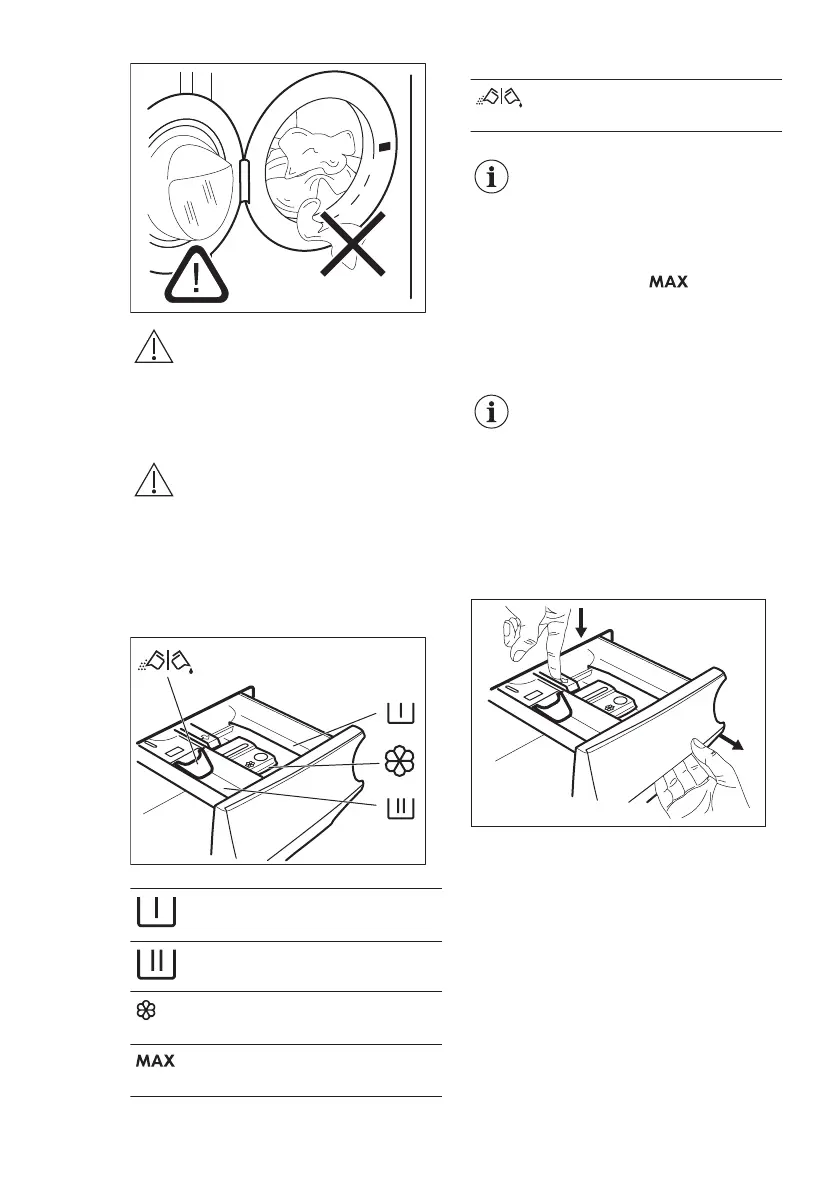 MAX

MAX