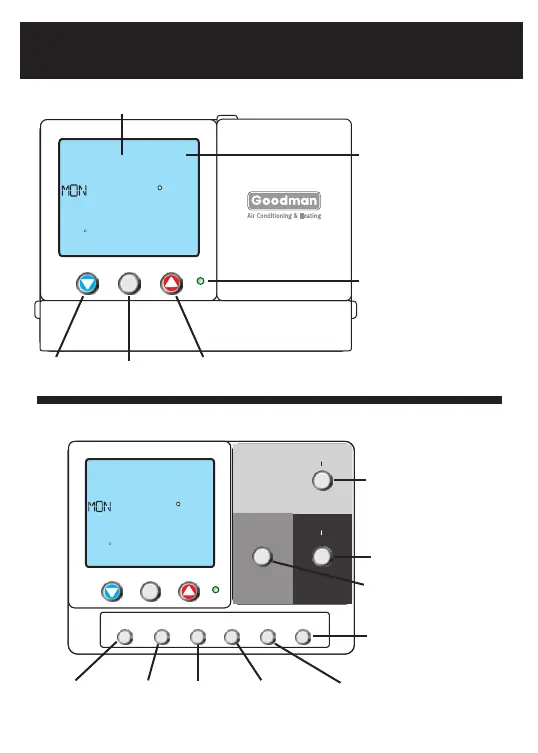 MON

Goodman
Air Conditioning & Heating

MON