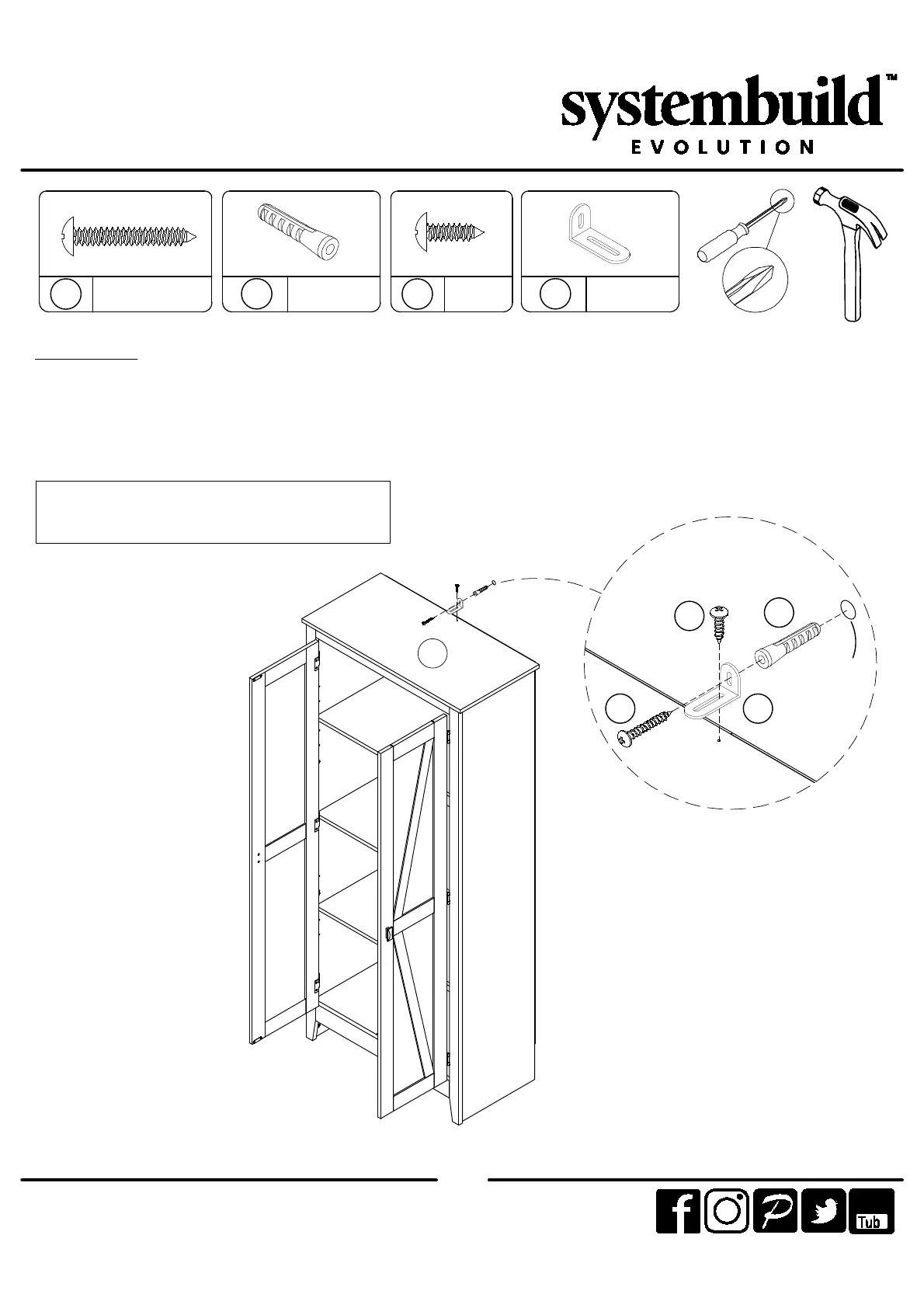 systembuild™
EVOLUTION

Tub