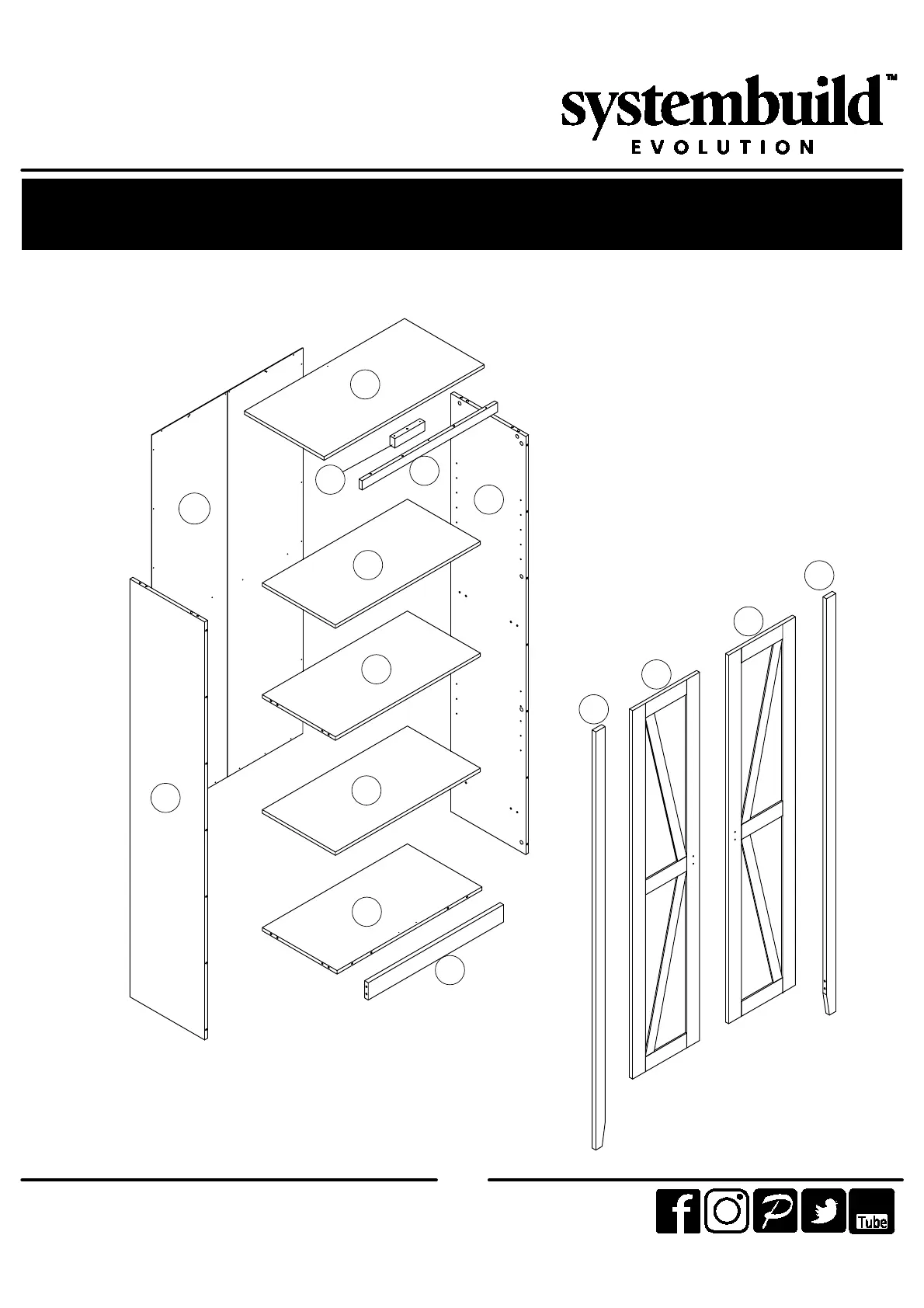 systembuild™
EVOLUTION

Tube