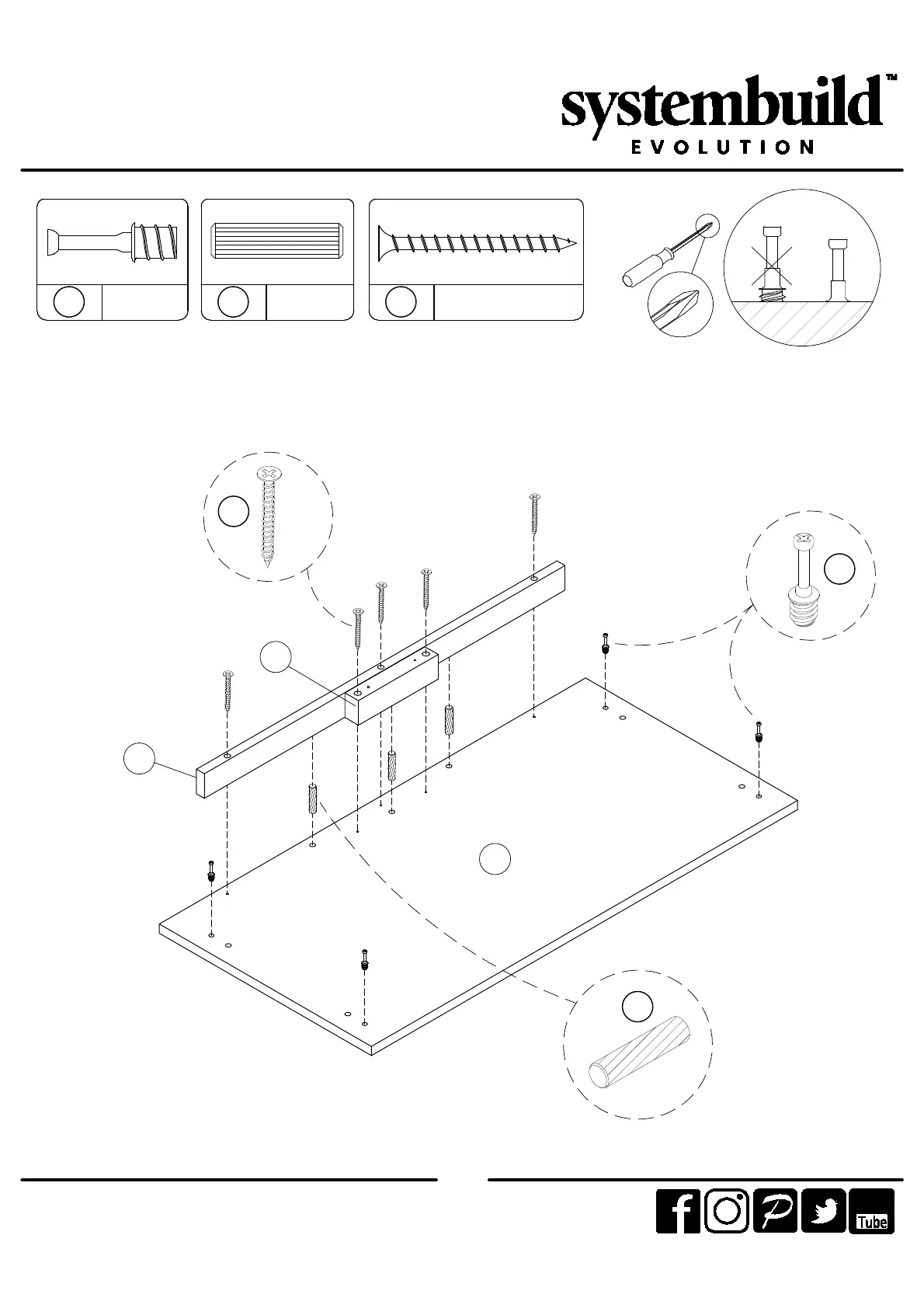 systembuild™
EVOLUTION

Tube