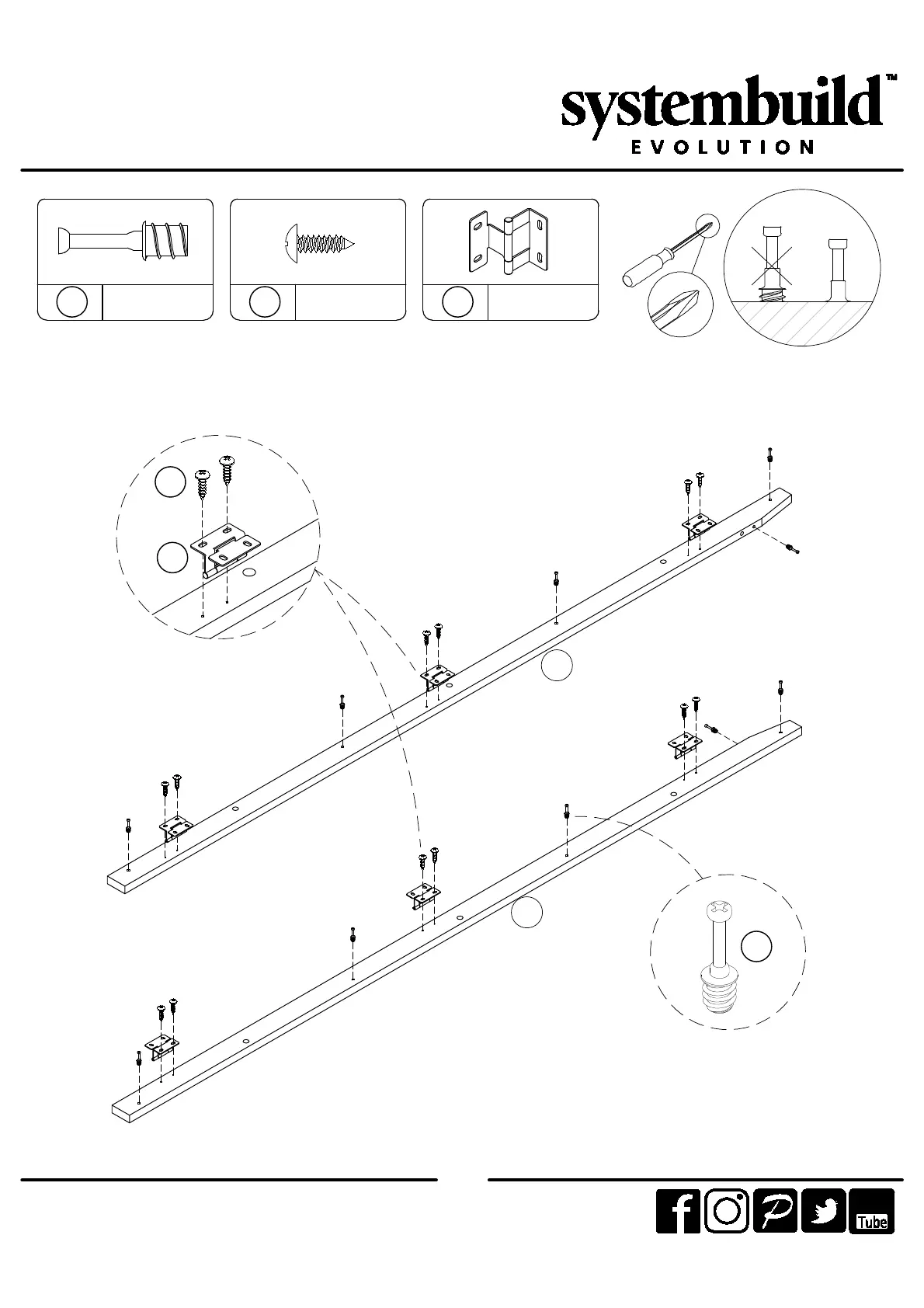 systembuild™
EVOLUTION

Tube