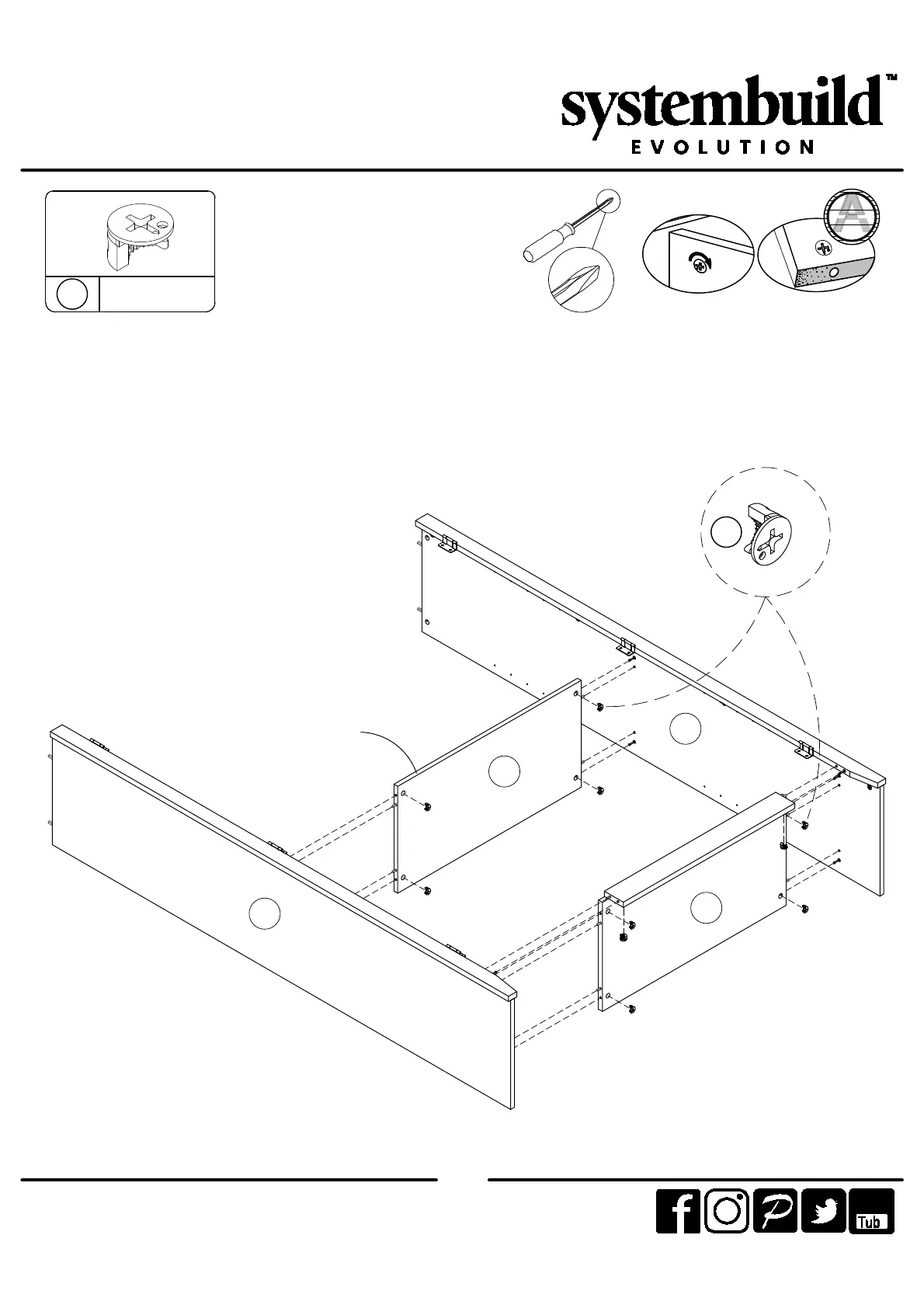 systembuild™
EVOLUTION

A

Tub