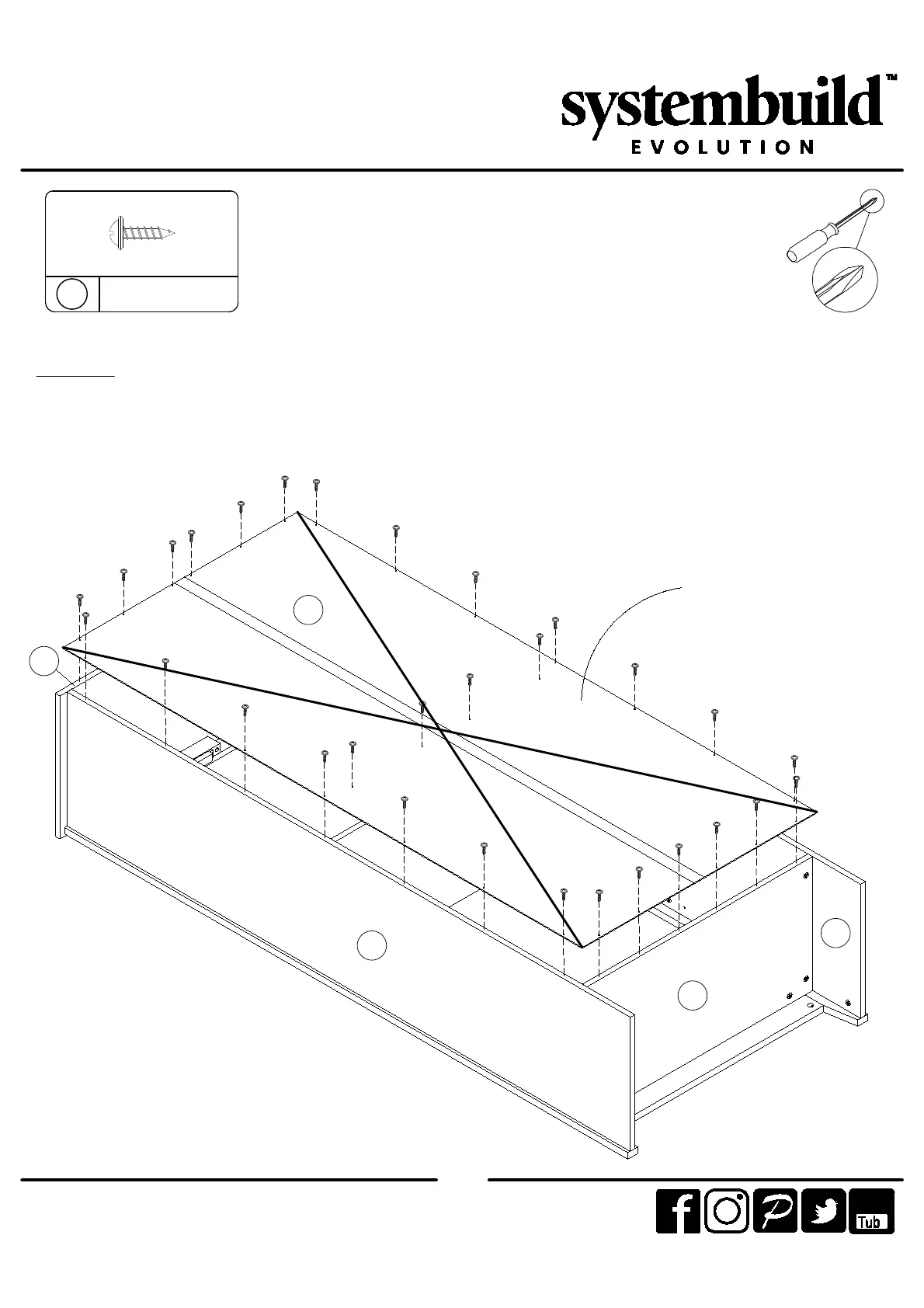 systembuild™
EVOLUTION

Tub