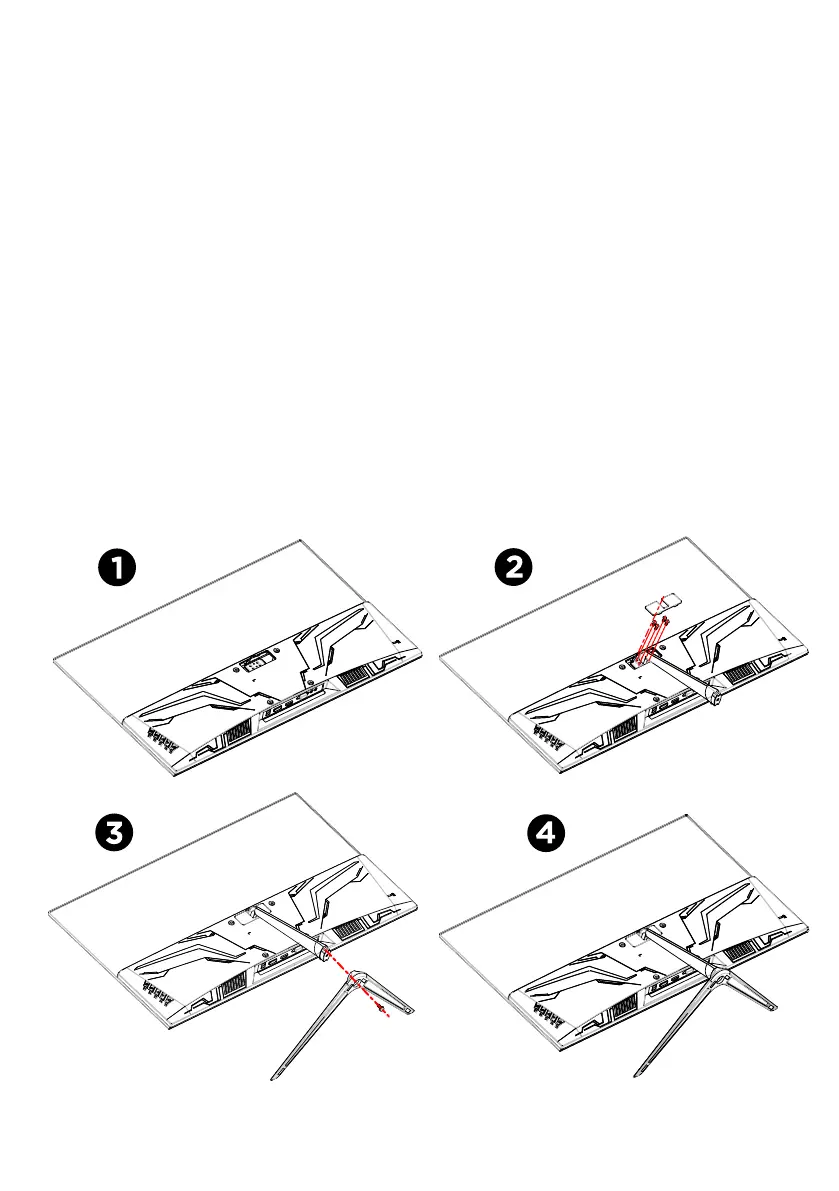 1
2
3
4