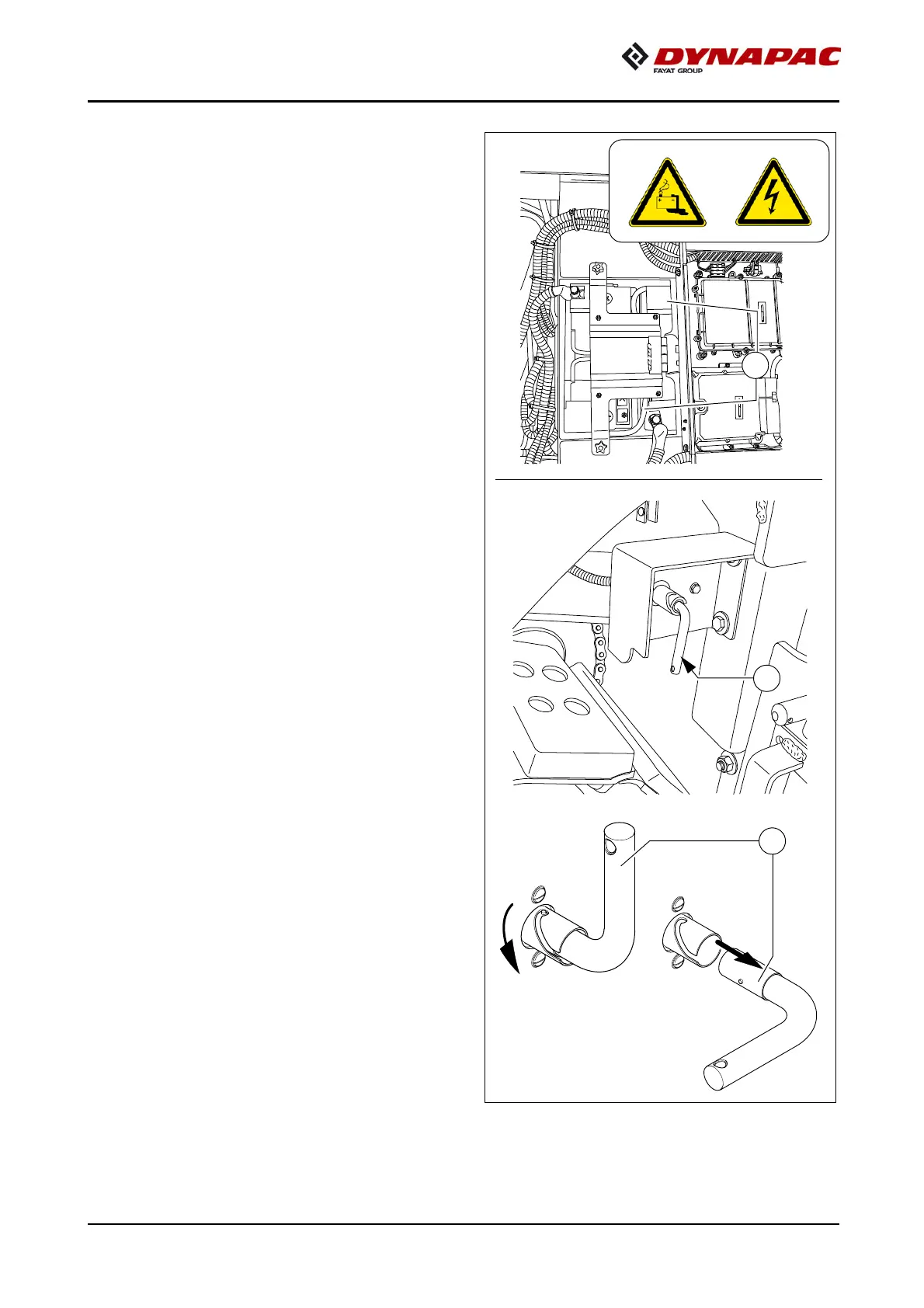 DYNAPAC
FAYAT GROUP