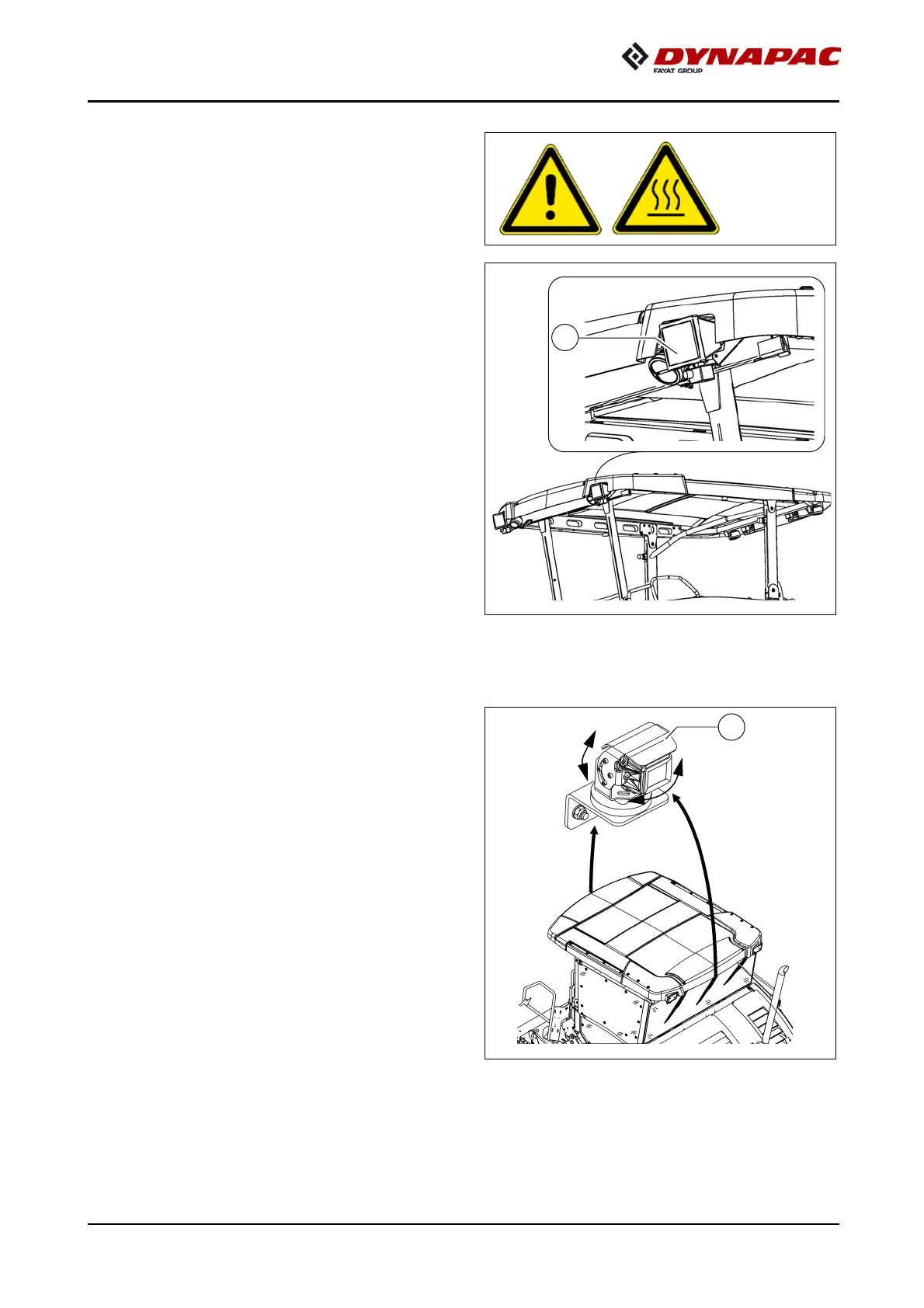 DYNAPAC
FAYAT GROUP