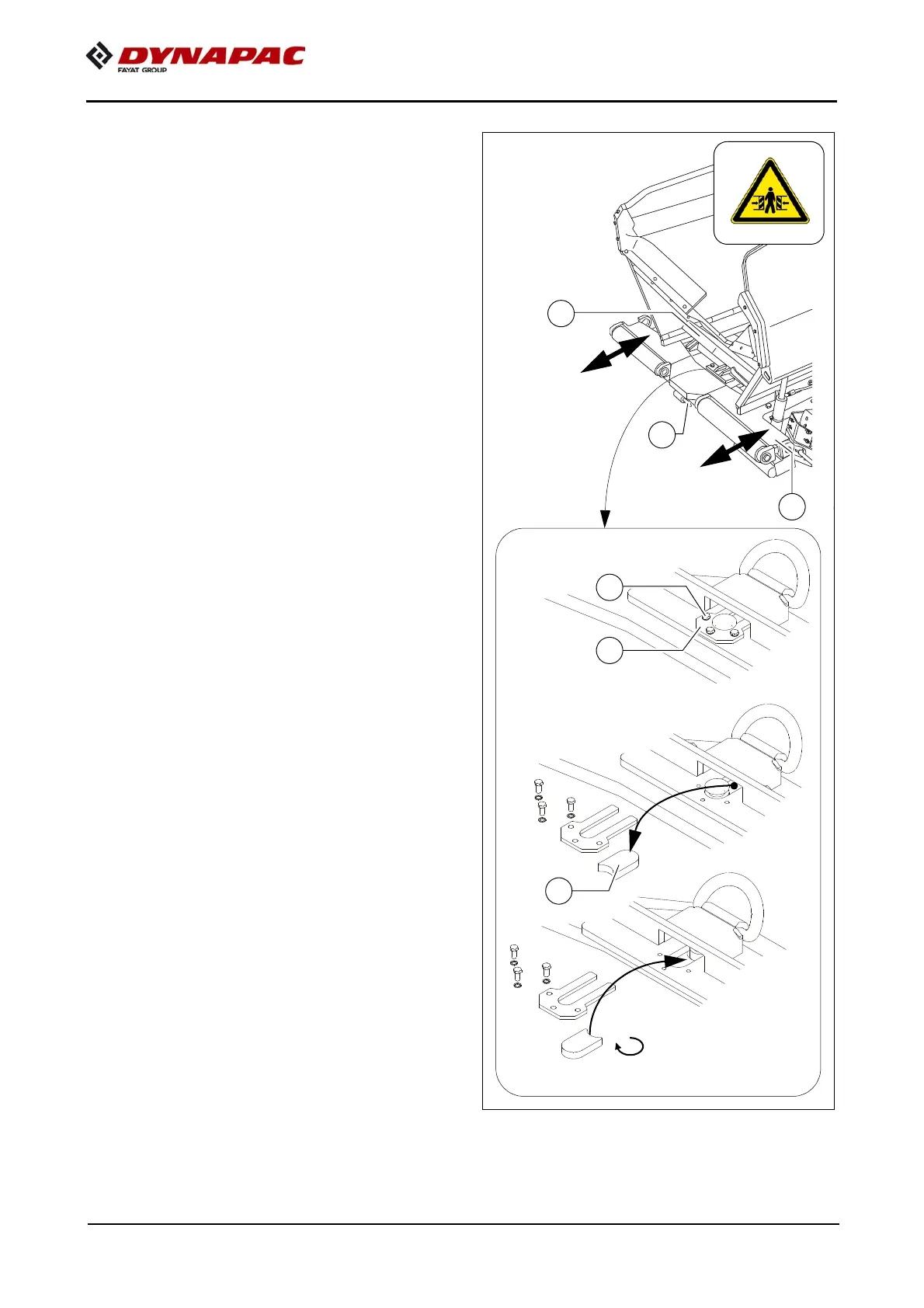 DYNAPAC
FAYAT GROUP