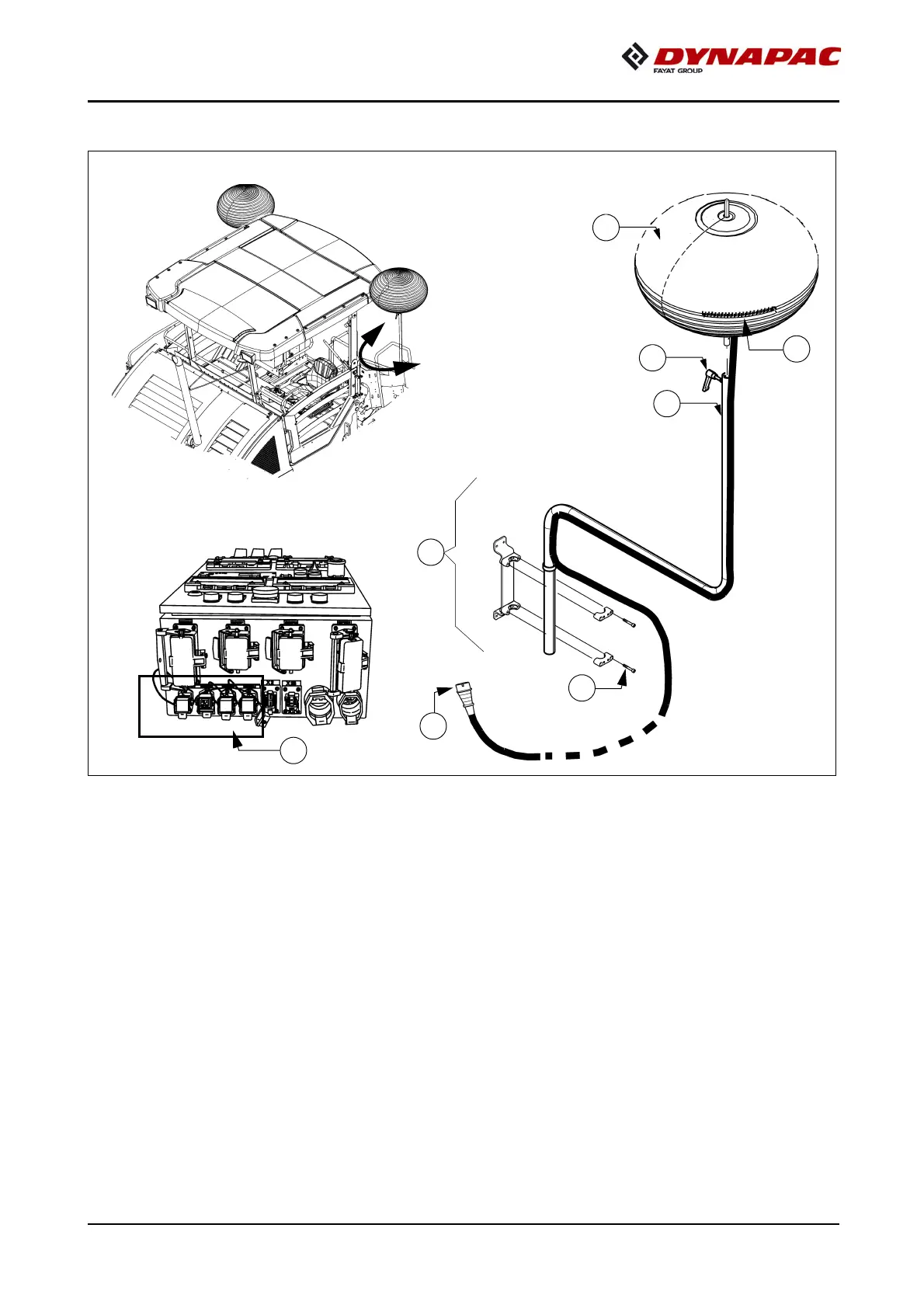 DYNAPAC
FAYAT GROUP