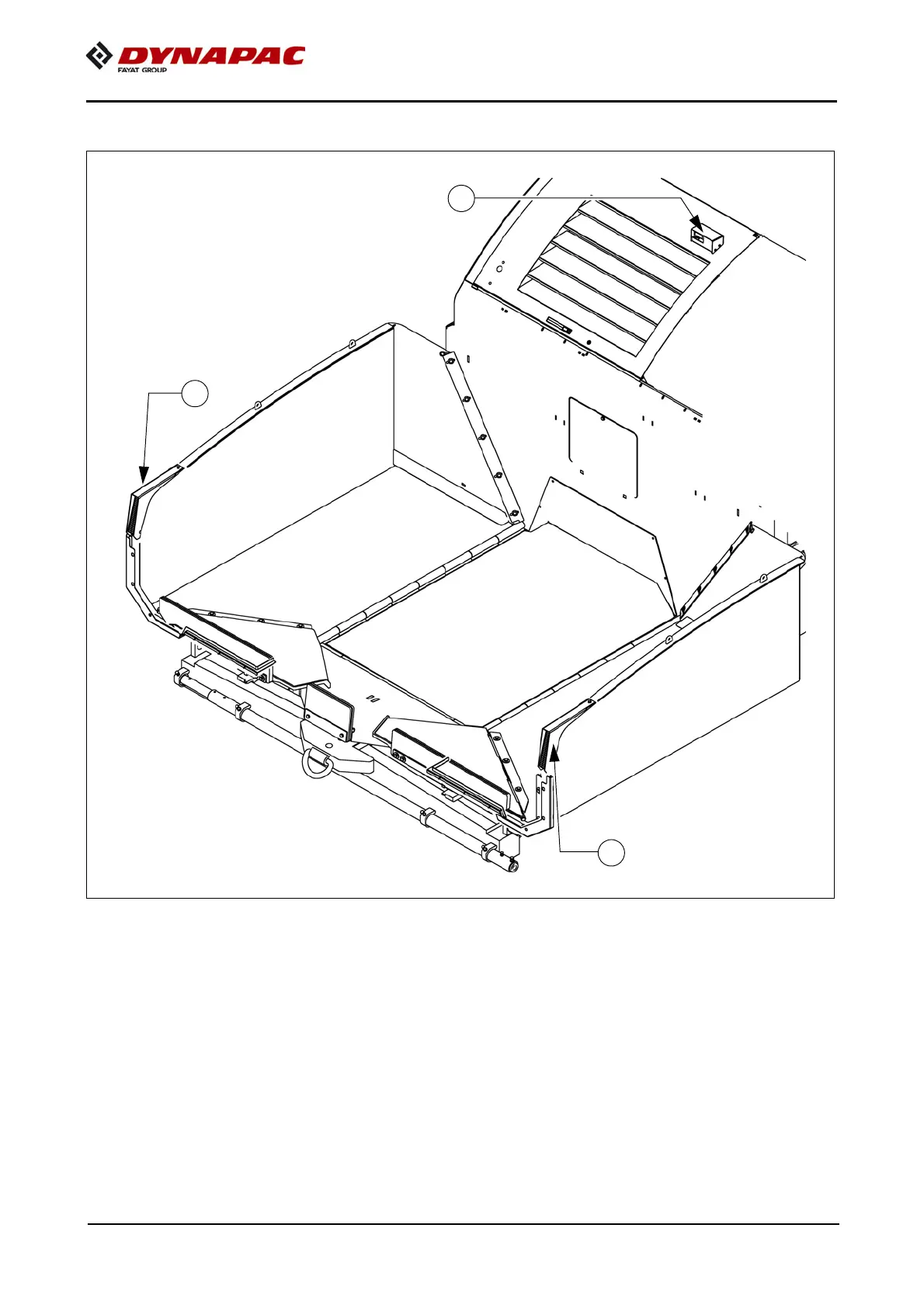 DYNAPAC
FAYAT GROUP