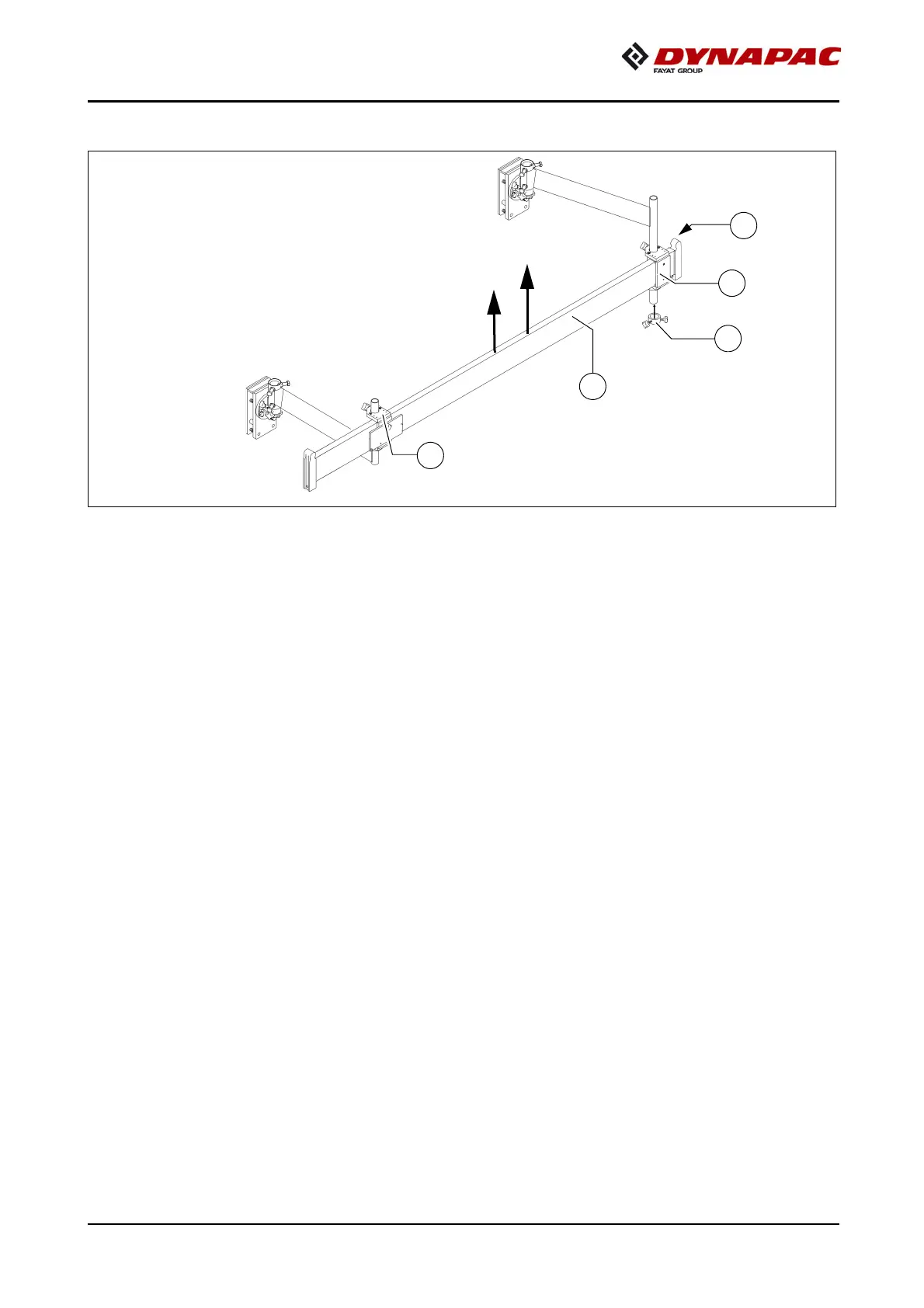 DYNAPAC
FAYAT GROUP