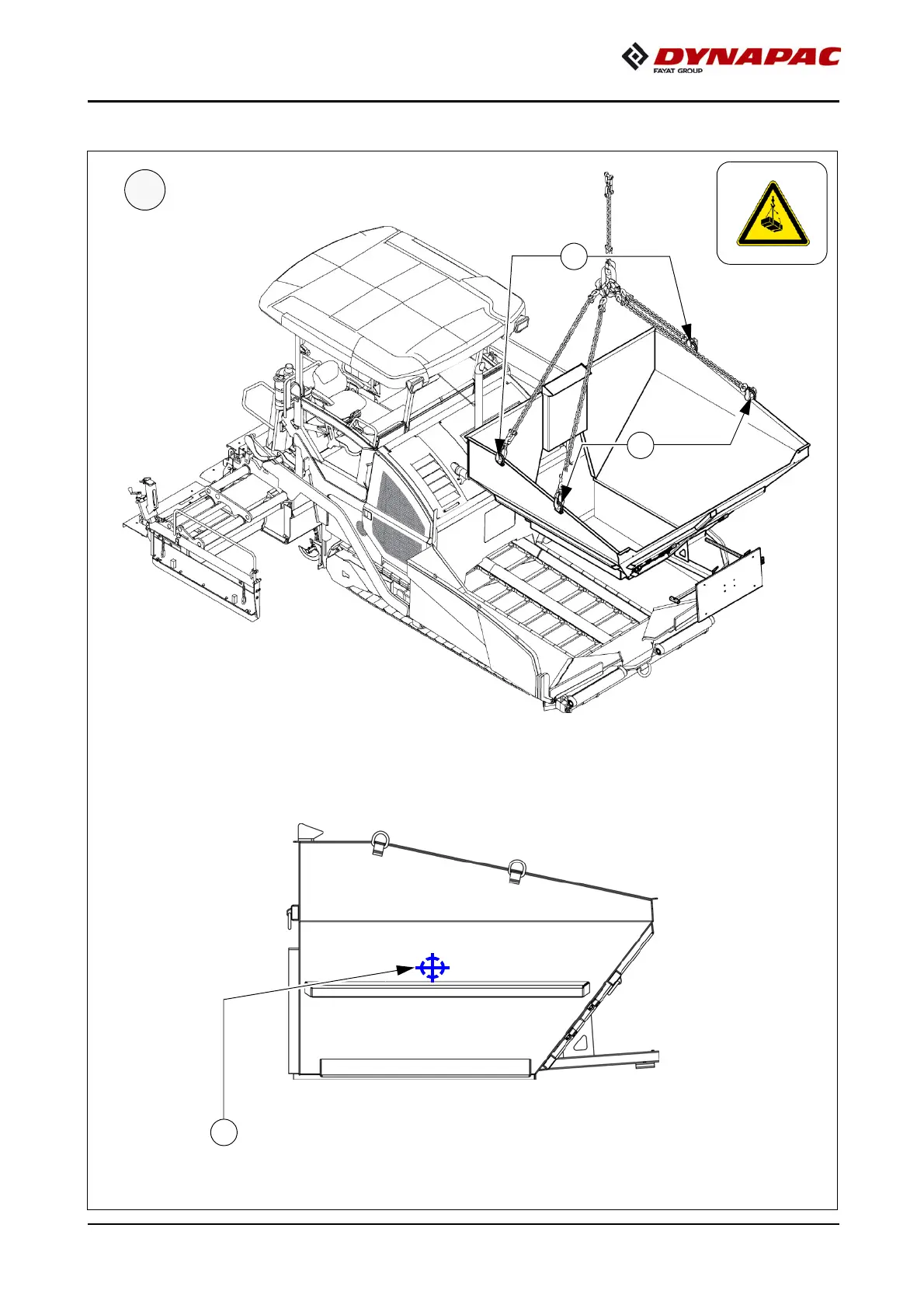 DYNAPAC
FAYAT GROUP