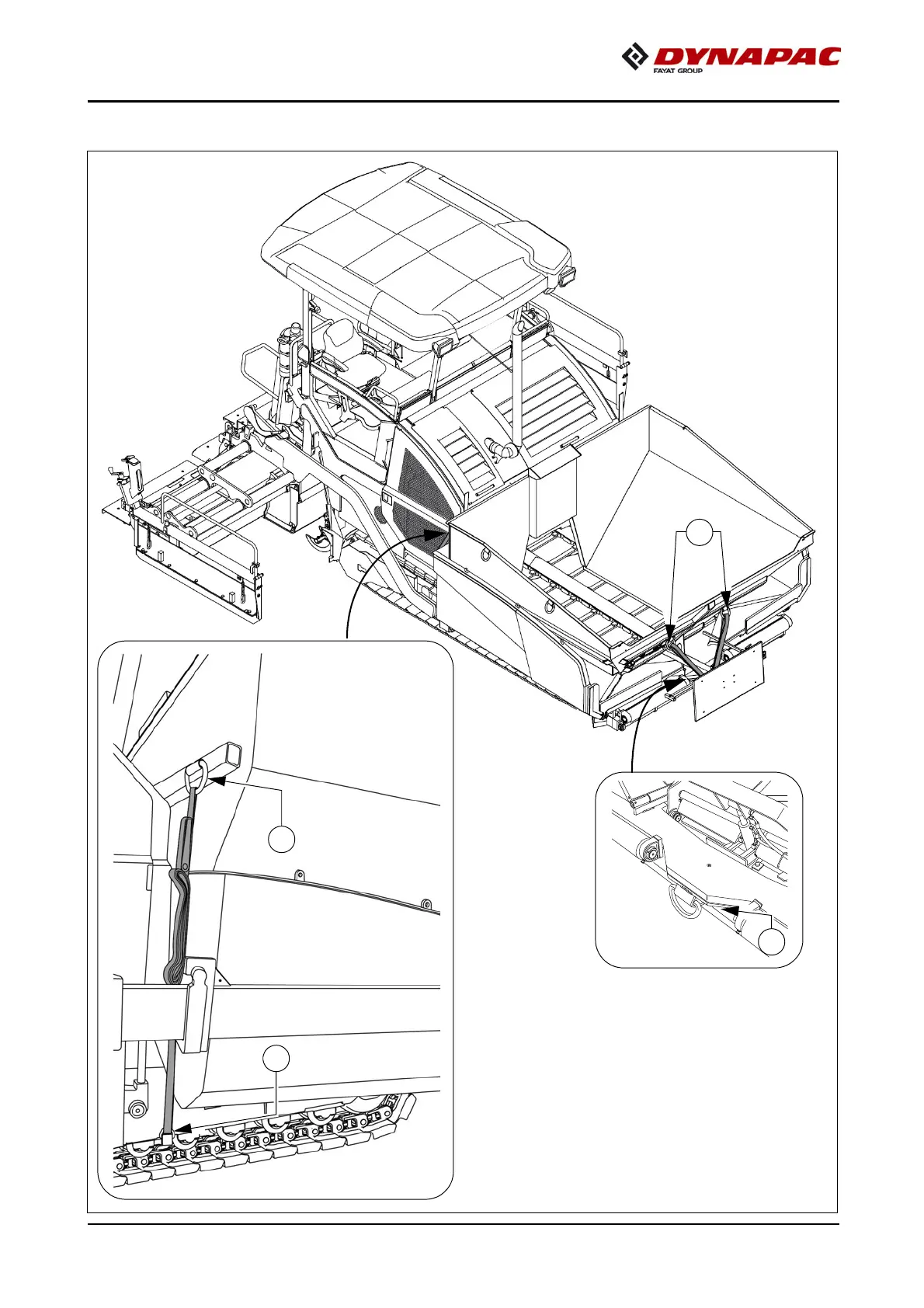 DYNAPAC
FAYAT GROUP