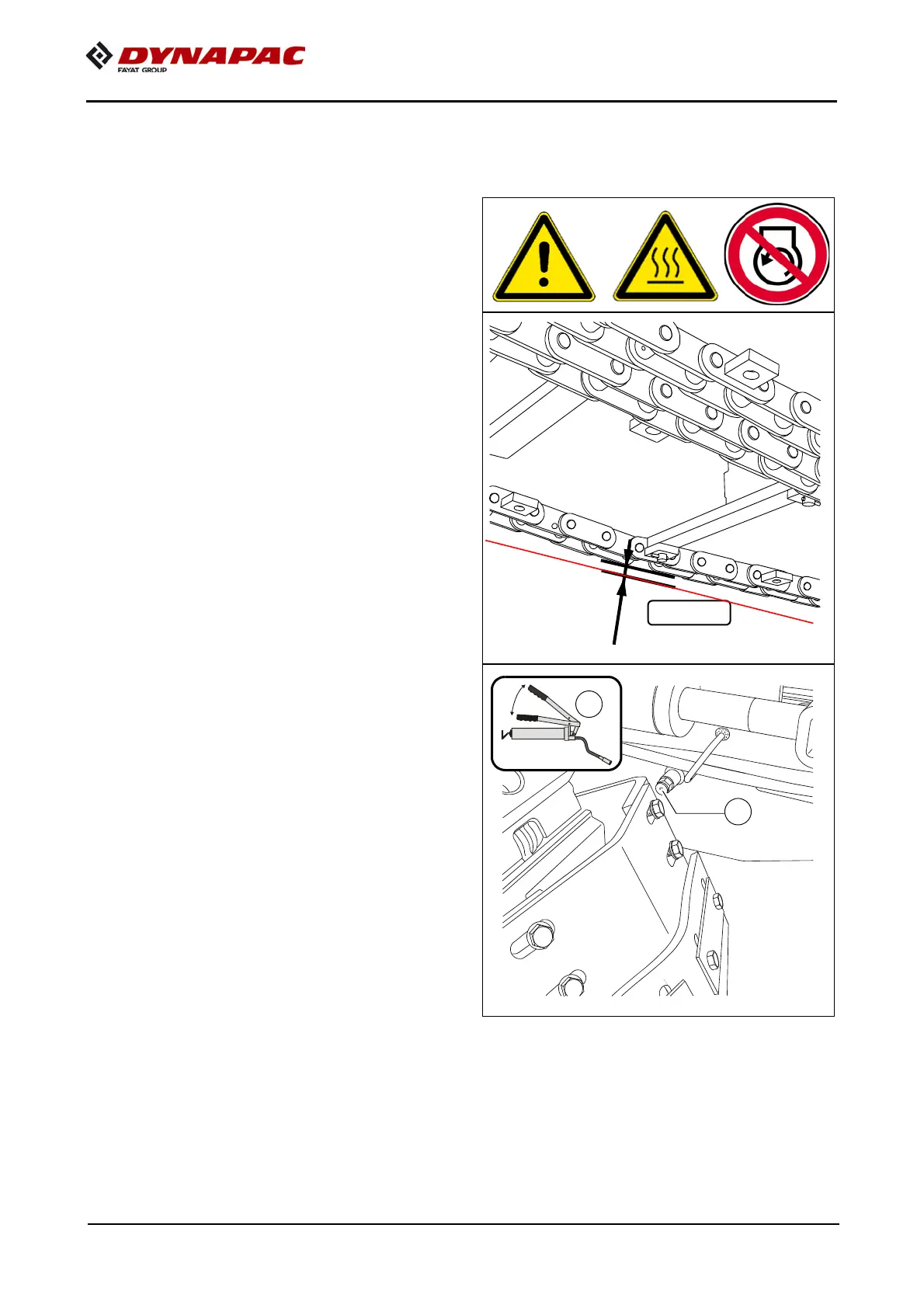 DYNAPAC
FAYAT GROUP