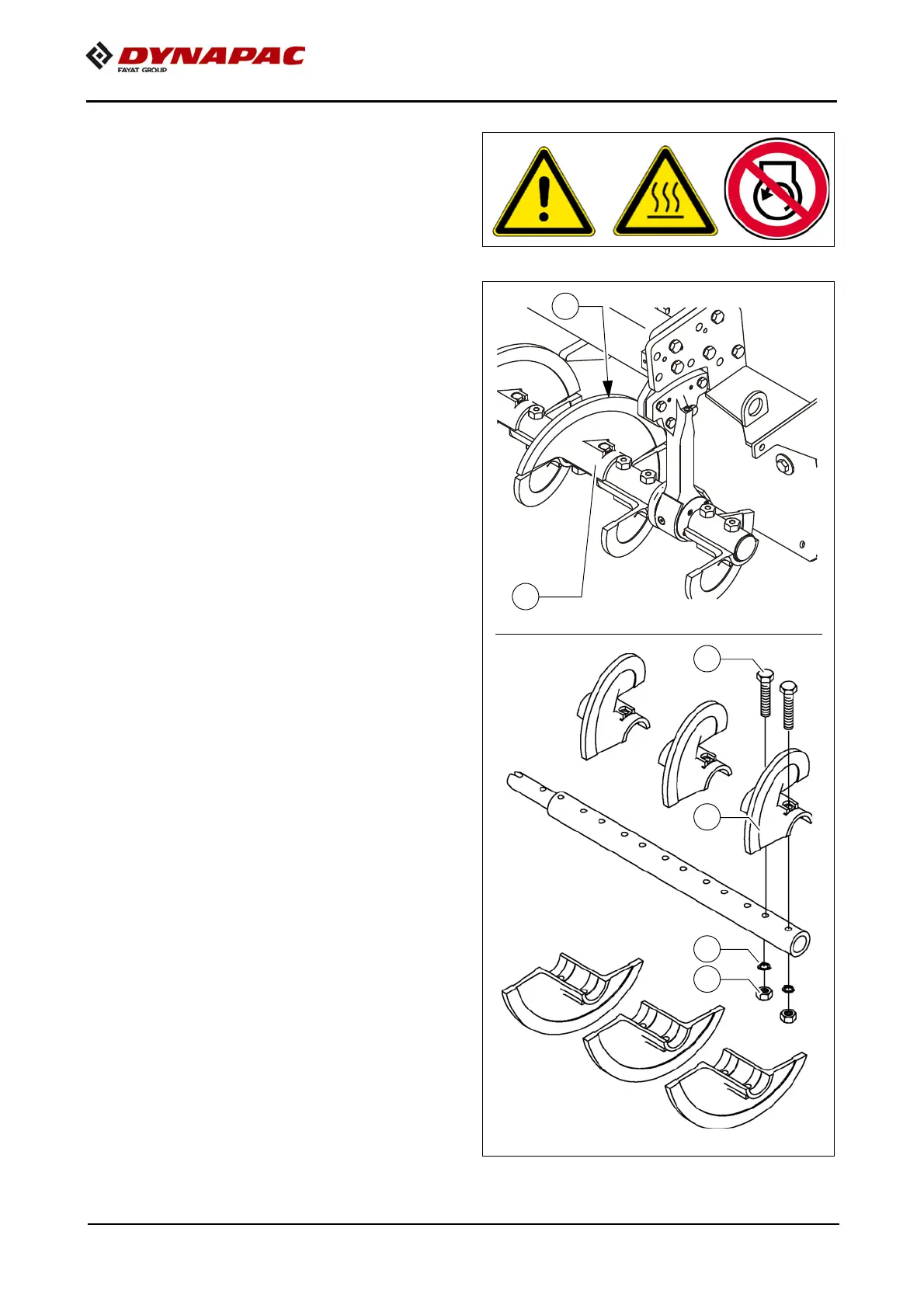 DYNAPAC
FAYAT GROUP