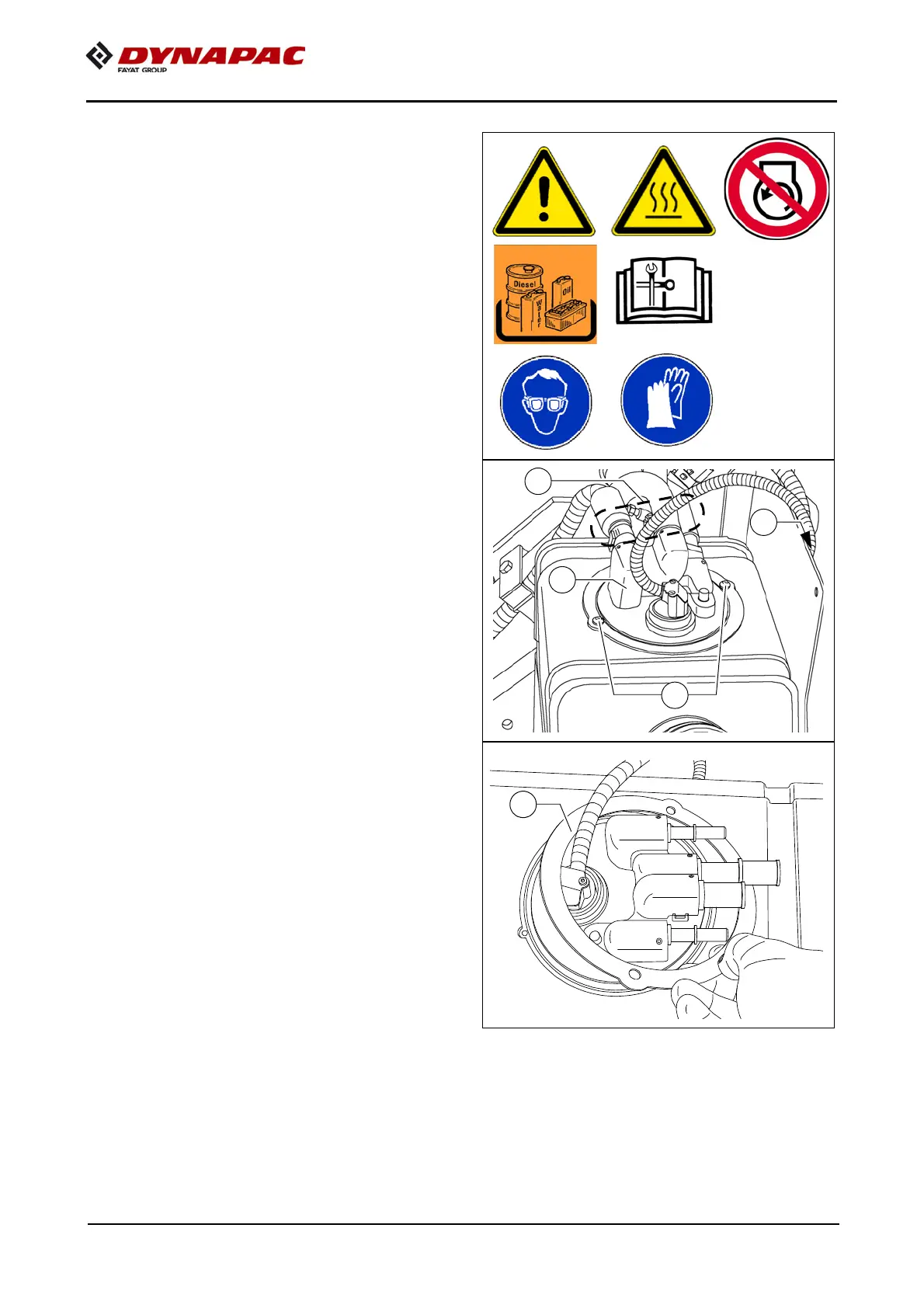 DYNAPAC
FAYAT GROUP

Diesel
Oil
Water