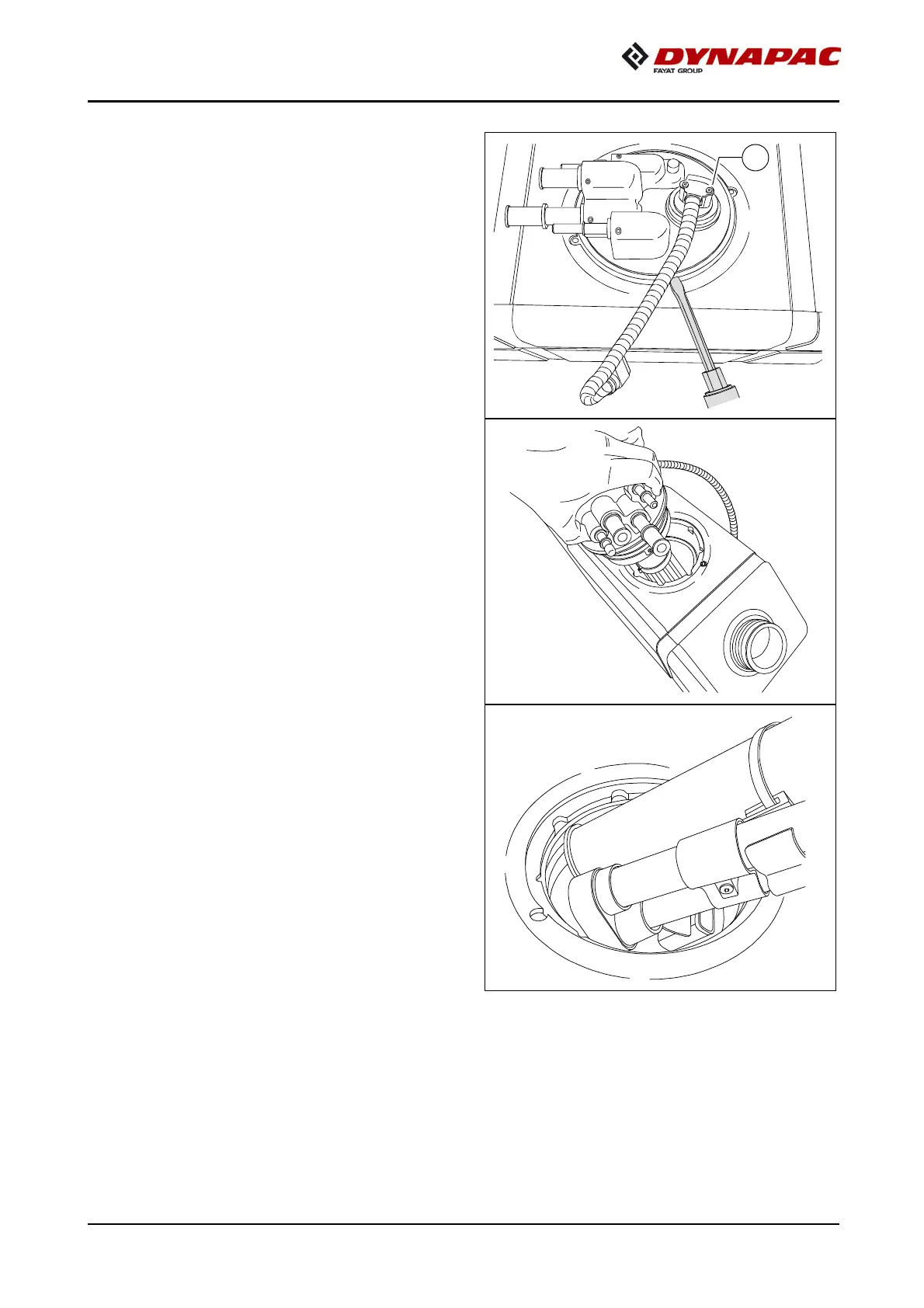 DYNAPAC
FAYAT GROUP