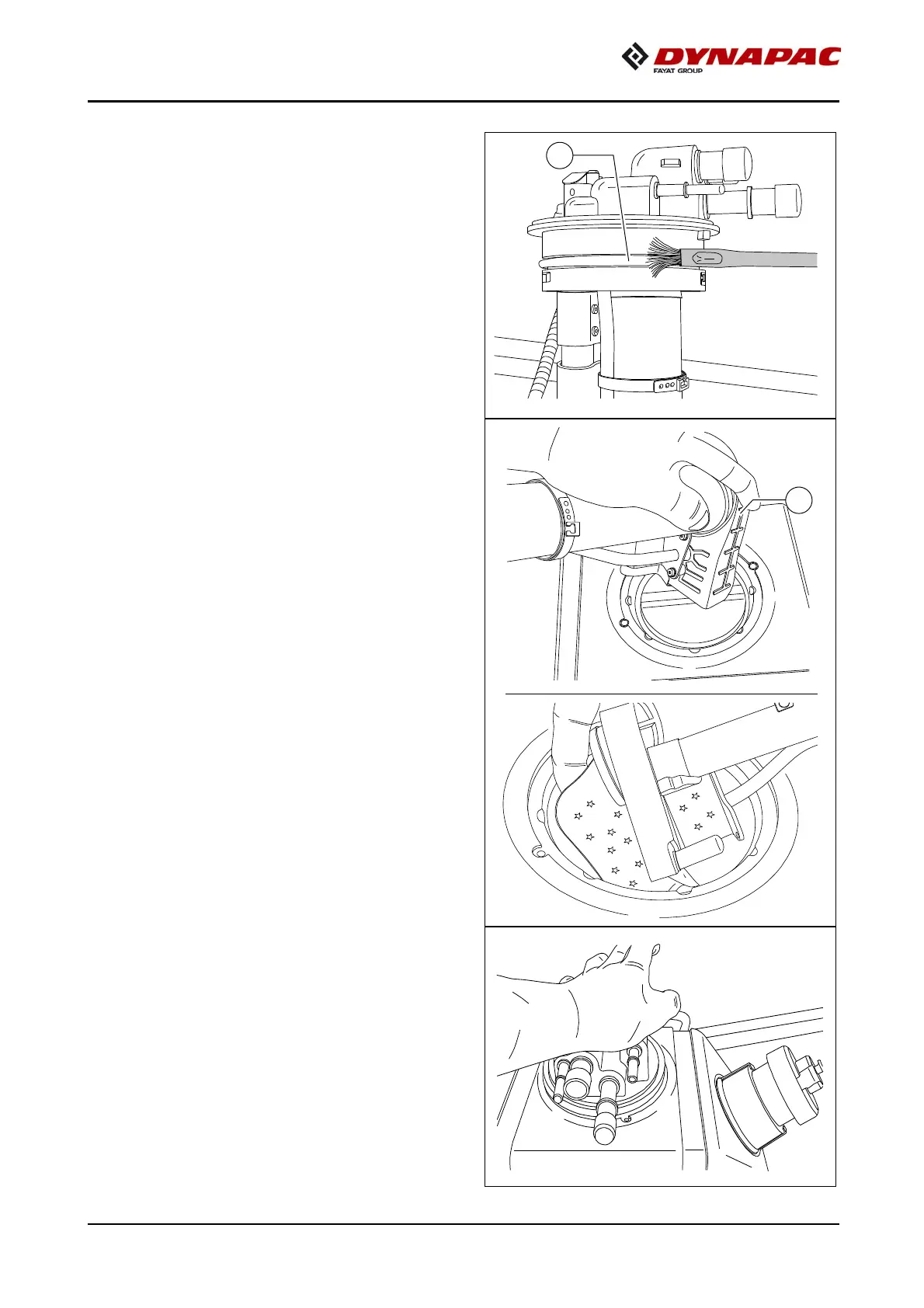 DYNAPAC
FAYAT GROUP