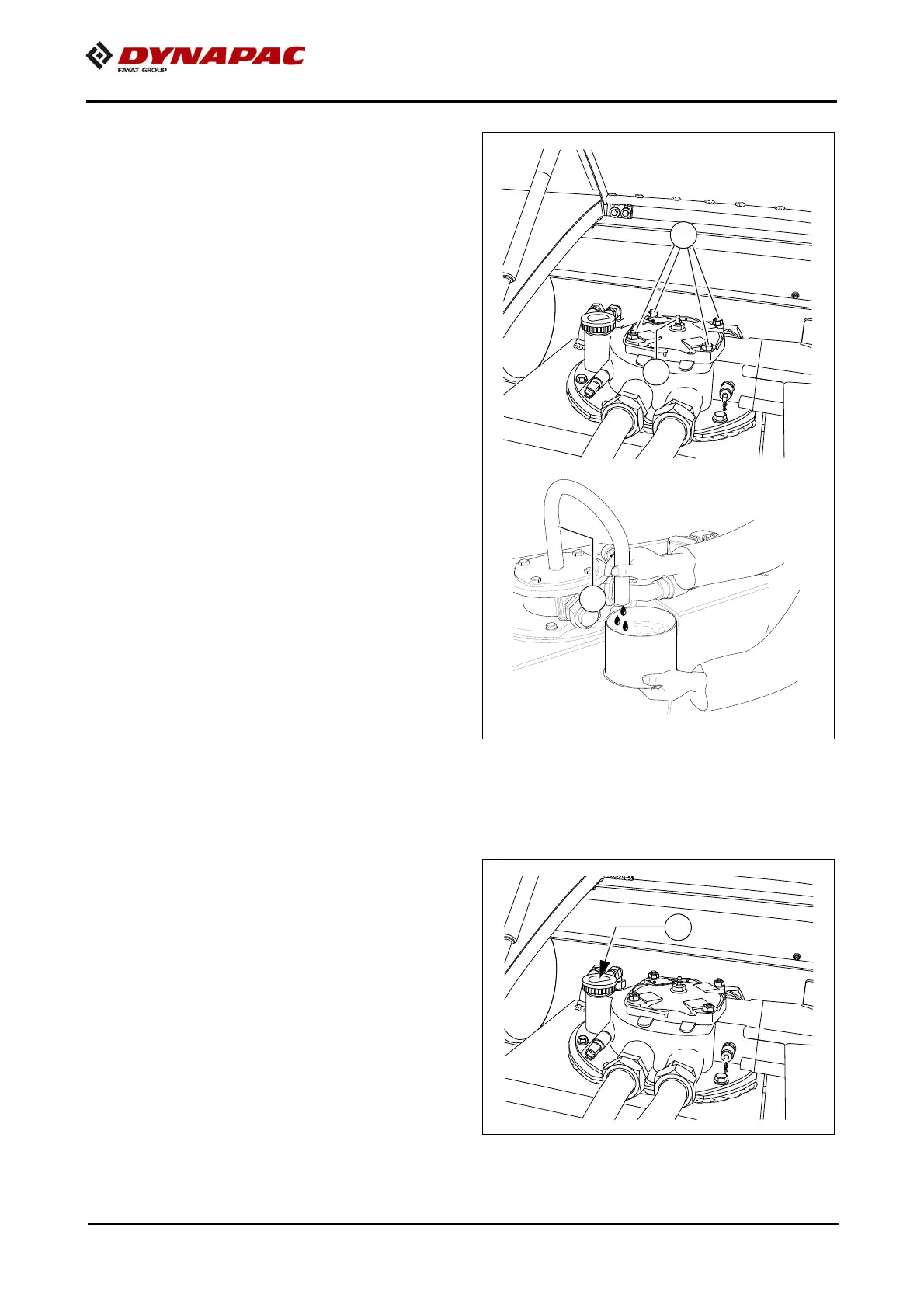 DYNAPAC
FAYAT GROUP