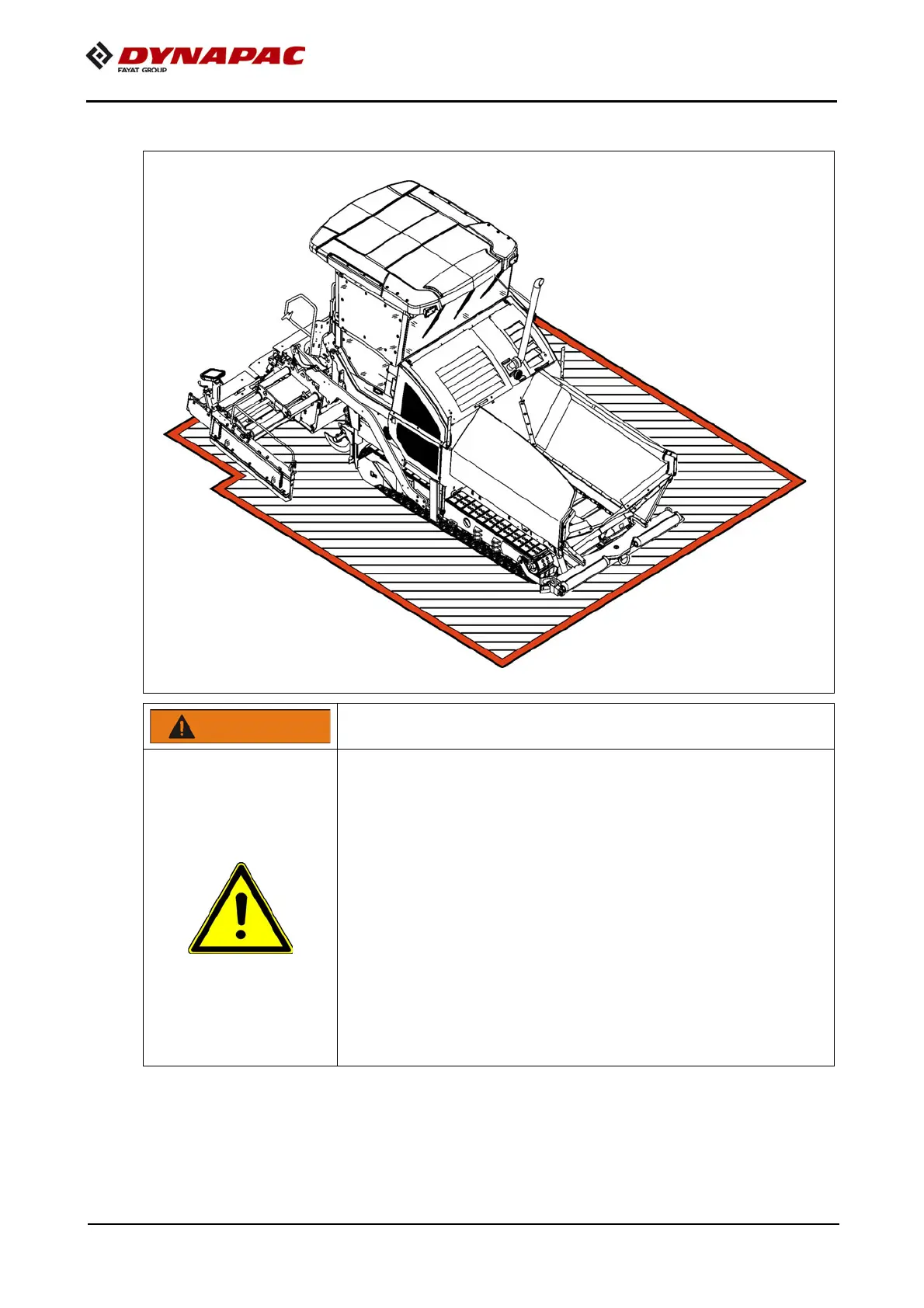 DYNAPAC
FAYAT GROUP