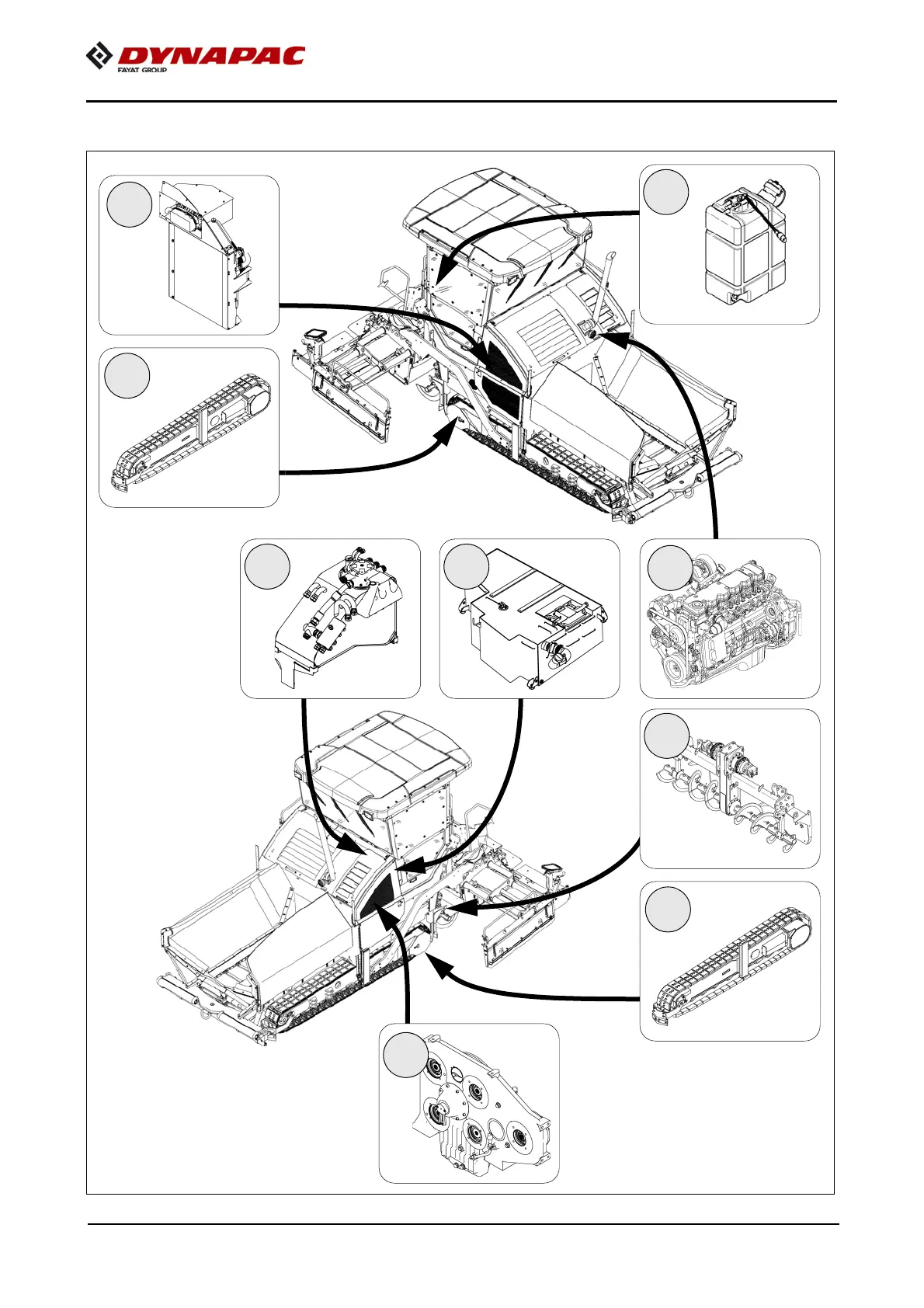 DYNAPAC
FAYAT GROUP