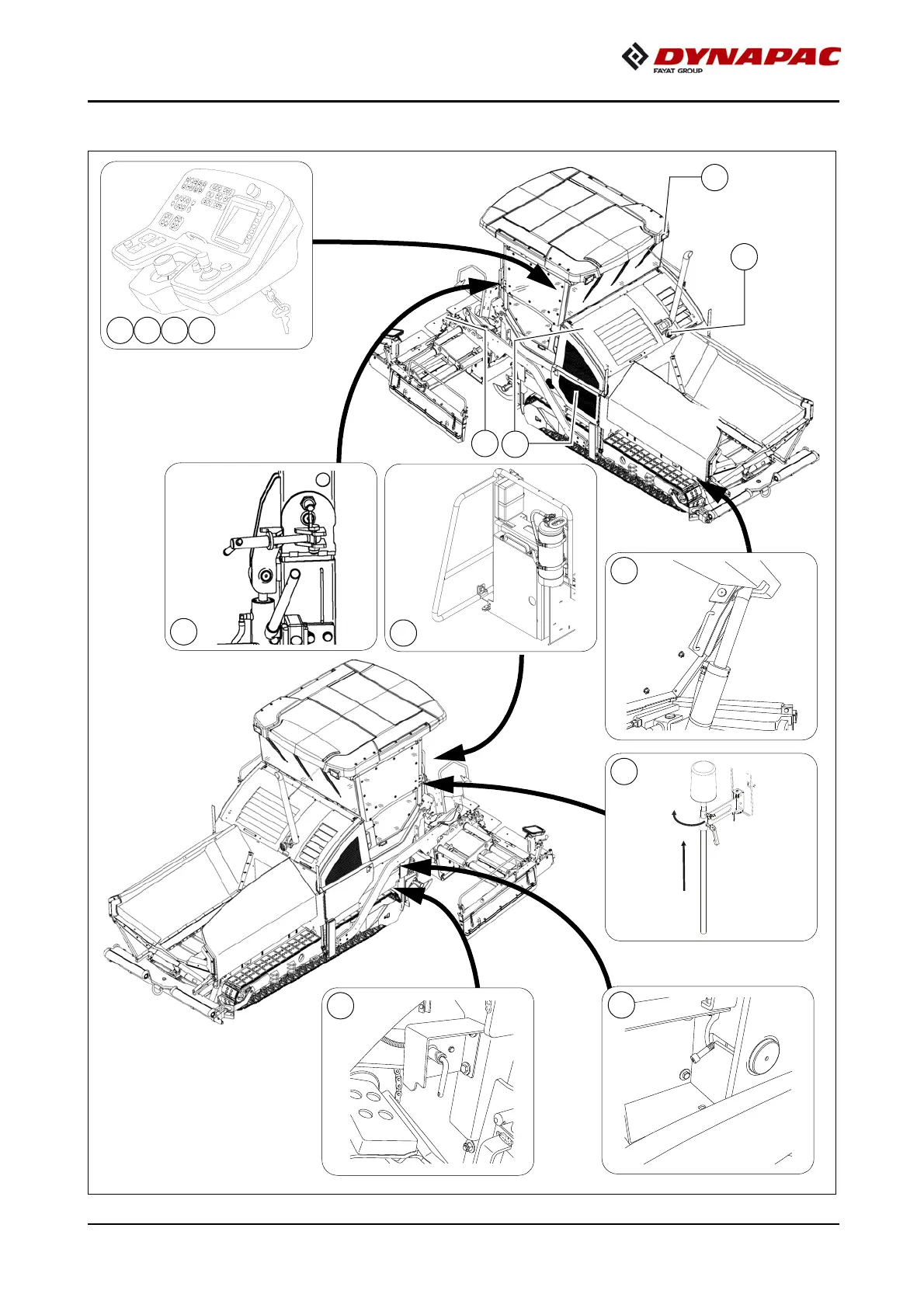 DYNAPAC
FAYAT GROUP