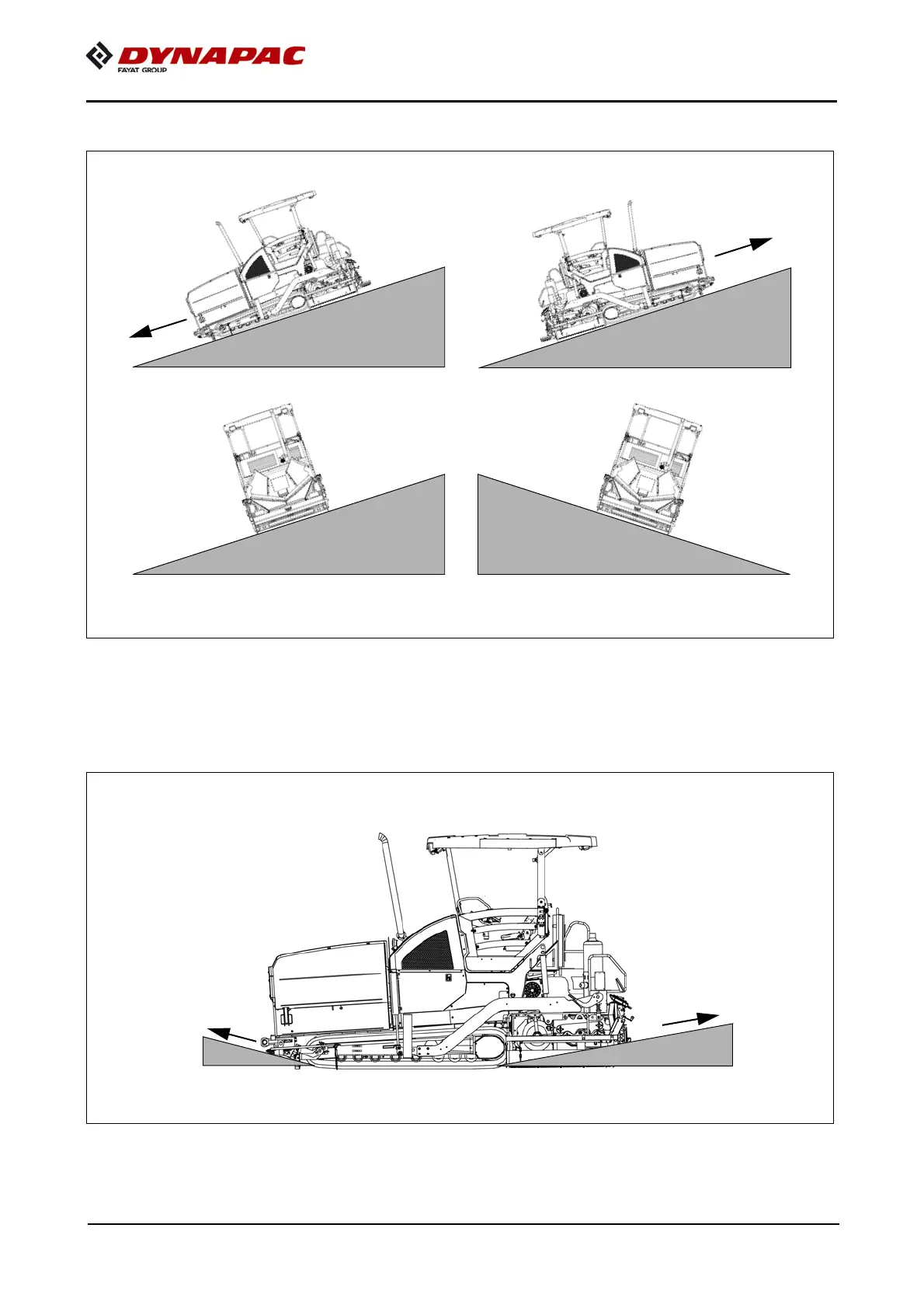 DYNAPAC
FAYAT GROUP