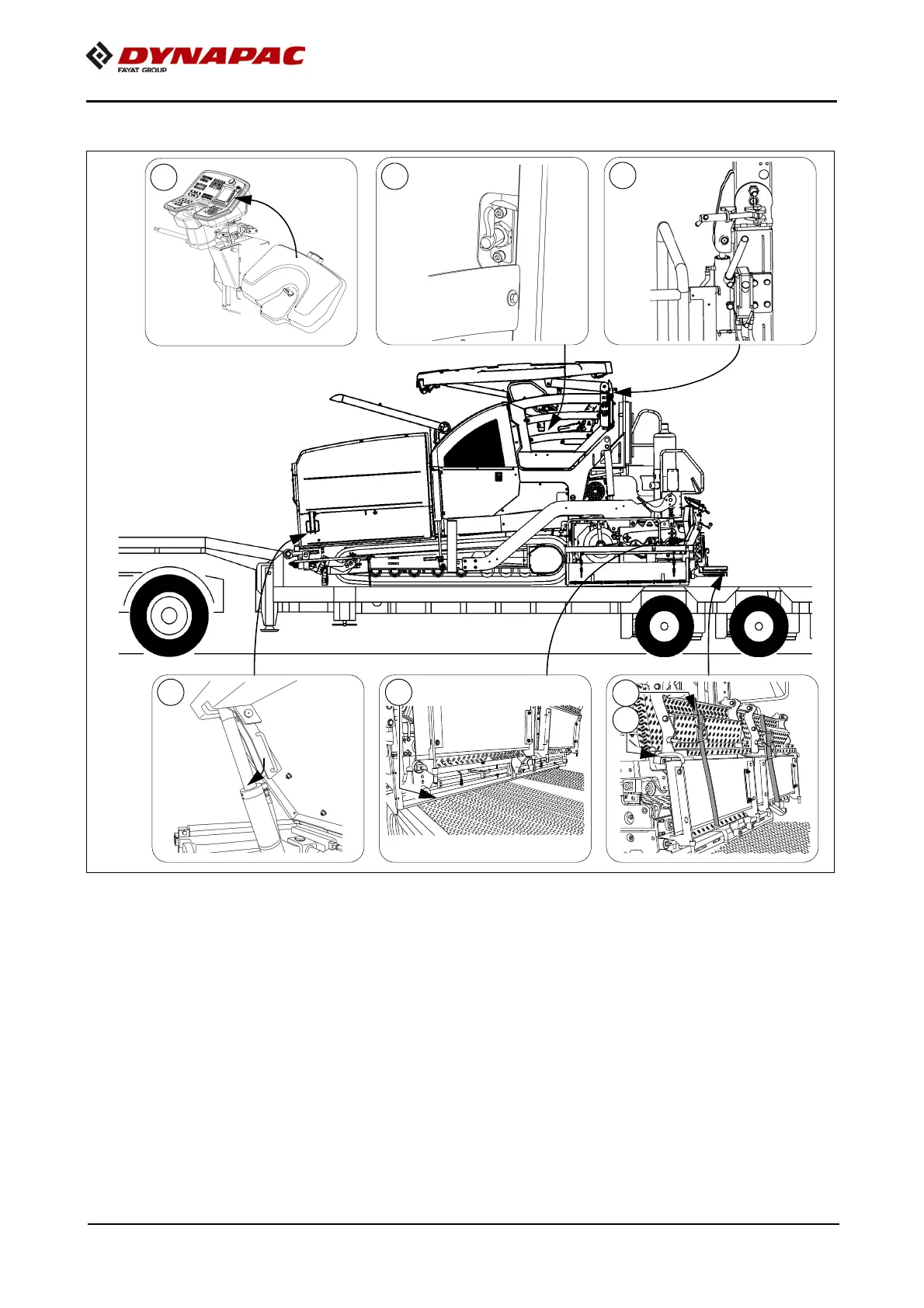 DYNAPAC
FAYAT GROUP