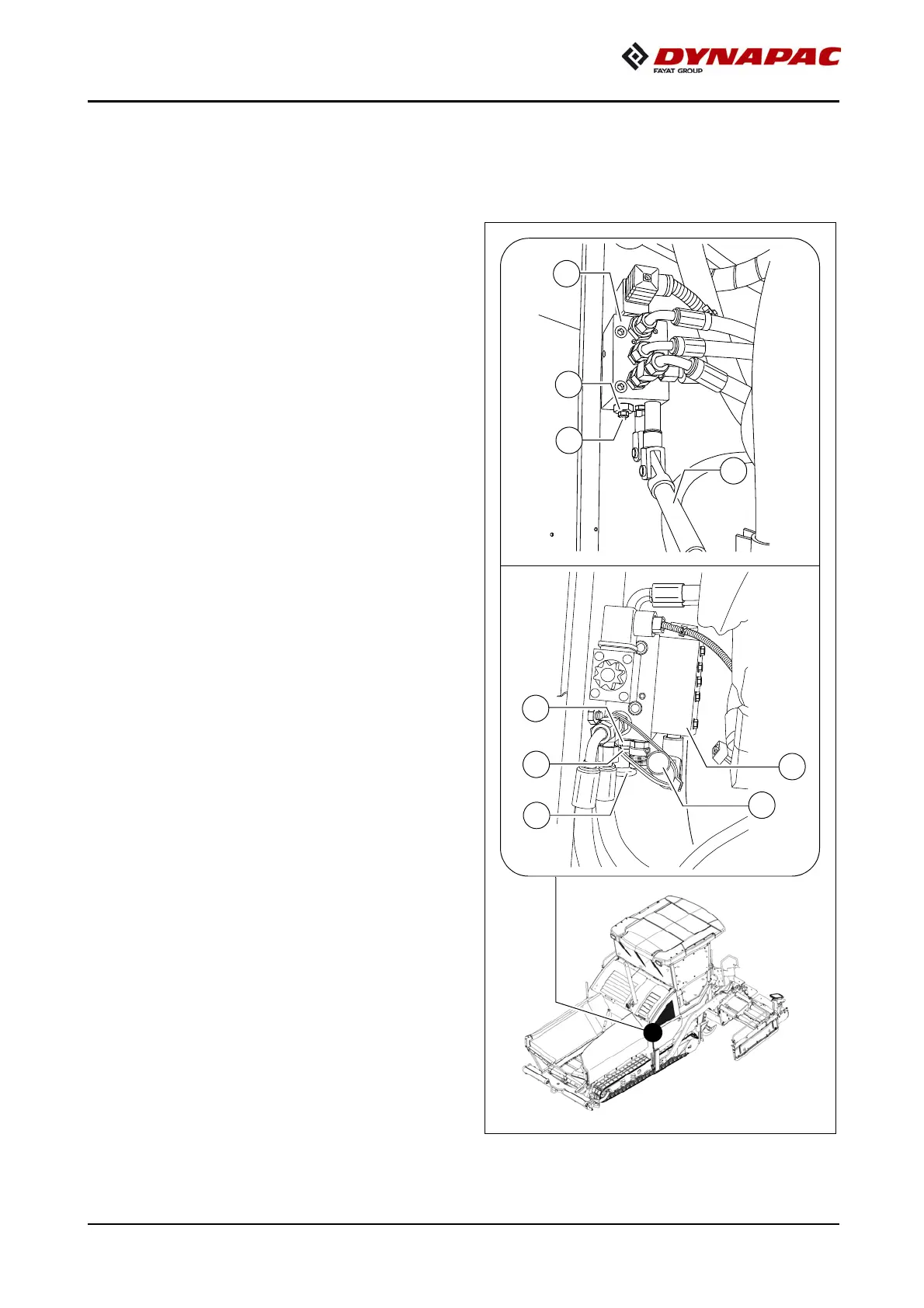 DYNAPAC
FAYAT GROUP