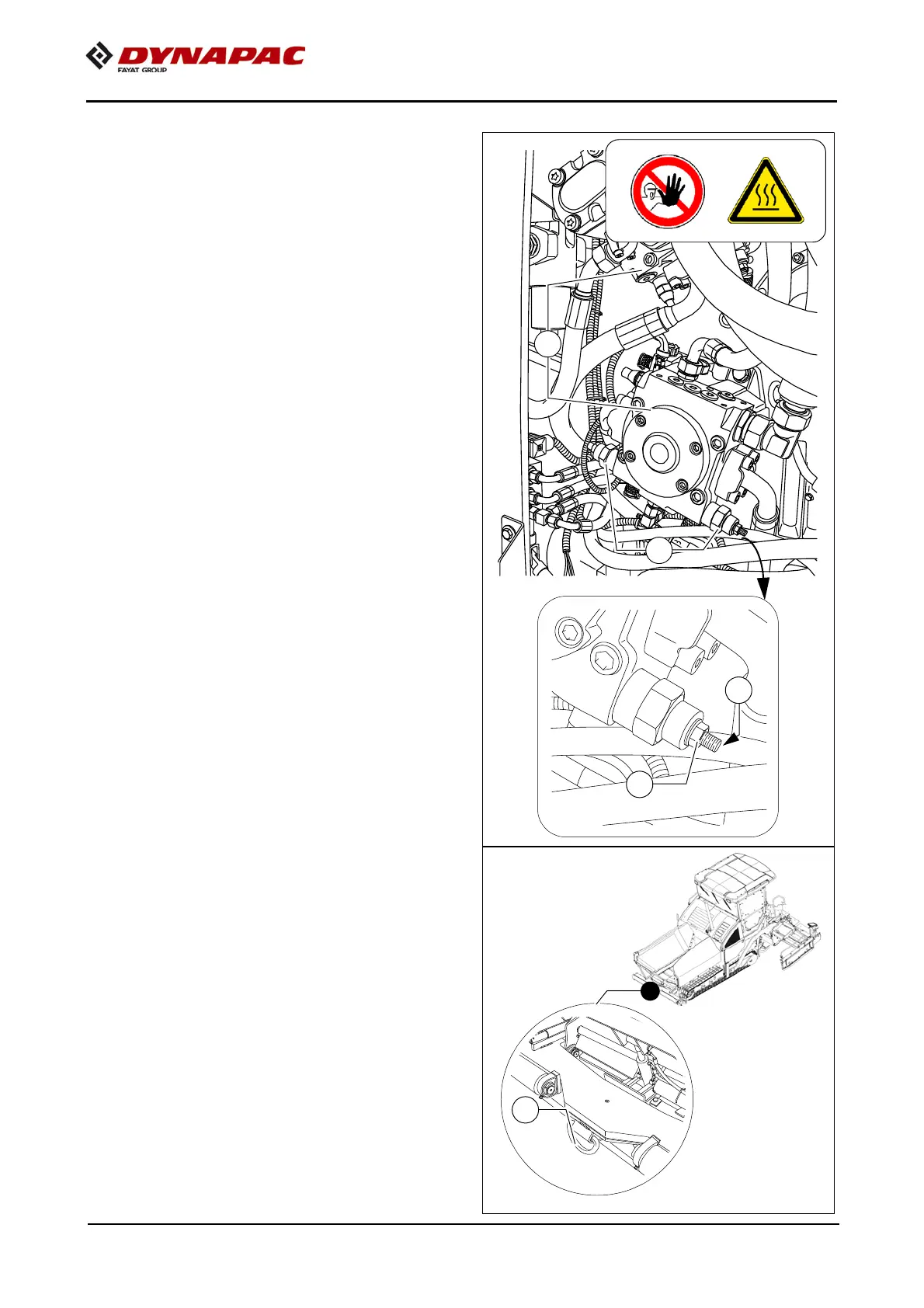 DYNAPAC
FAYAT GROUP