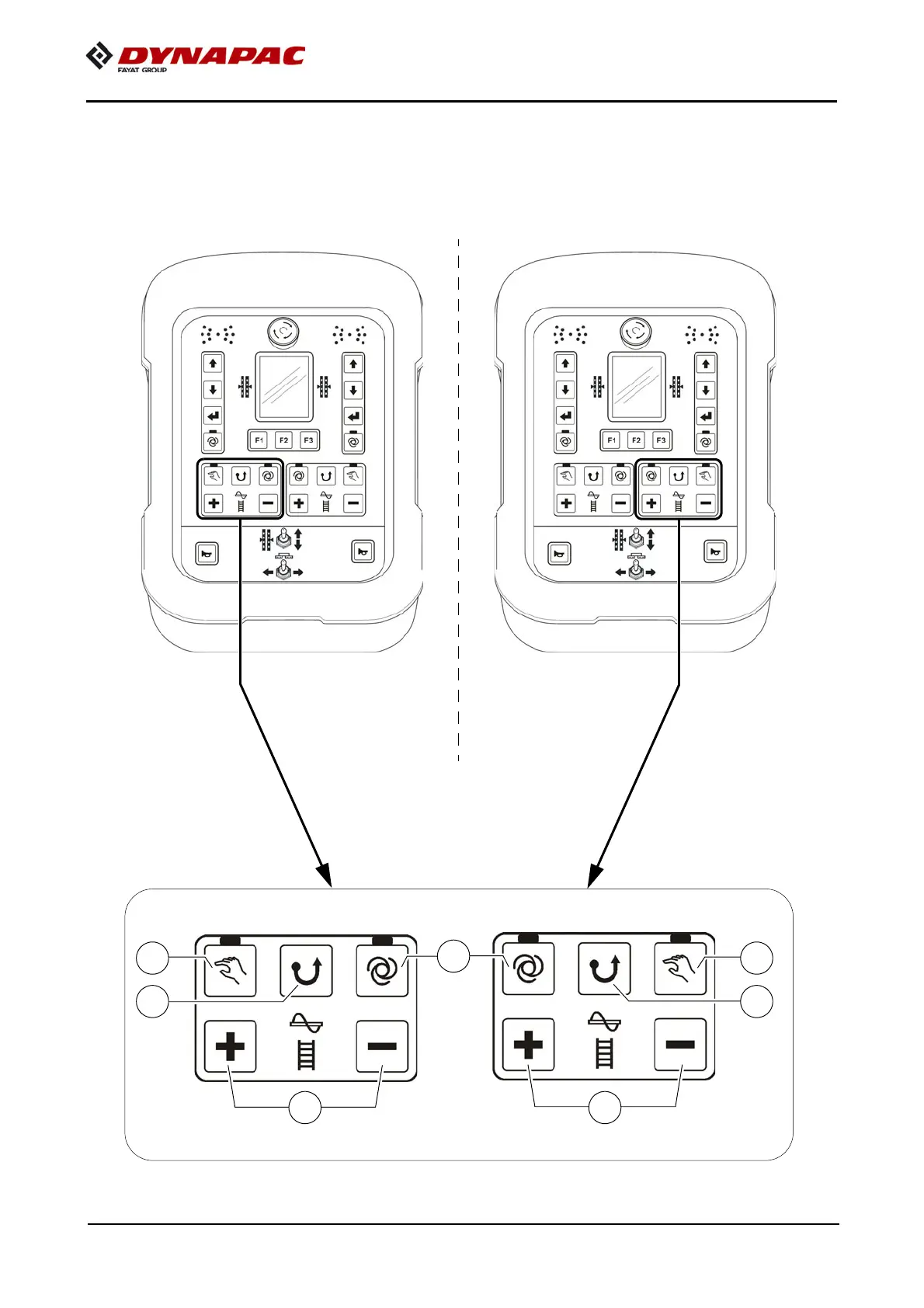 DYNAPAC
FAYAT GROUP

F1 F2 F3

F1 F2 F3