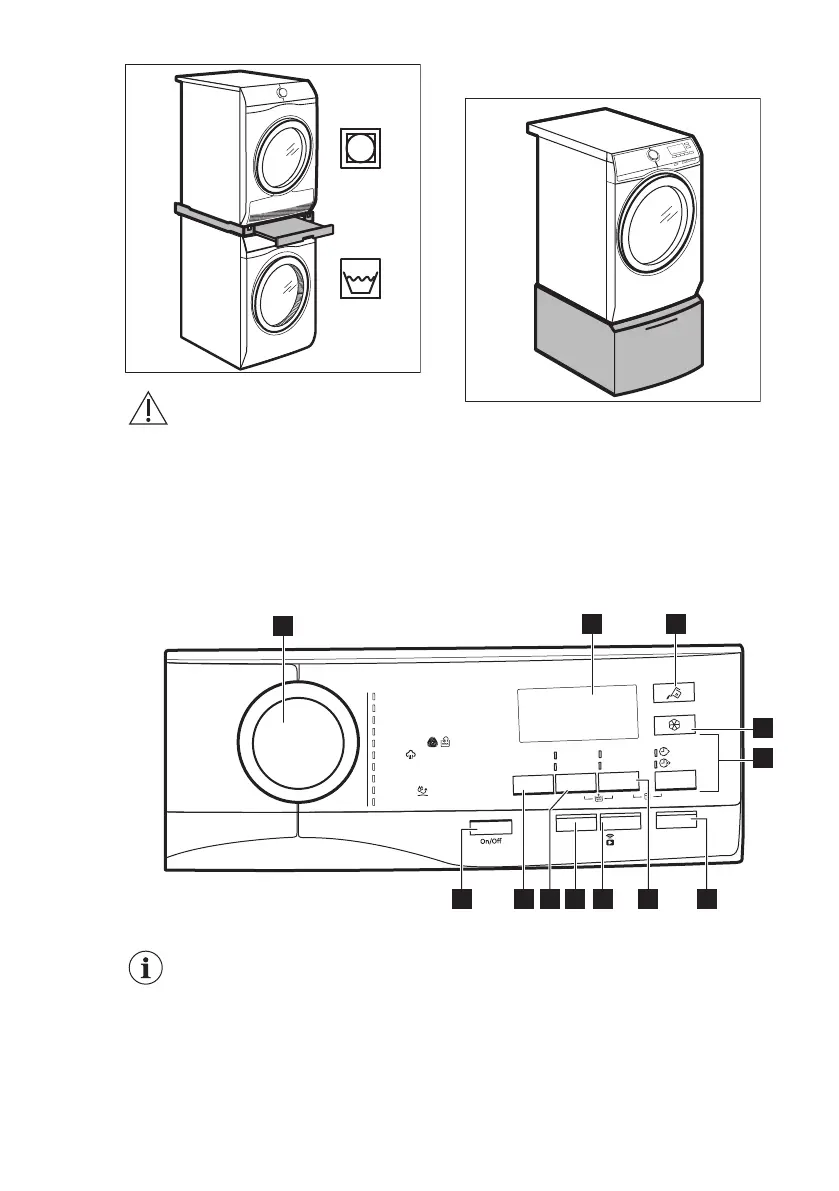 On/Off