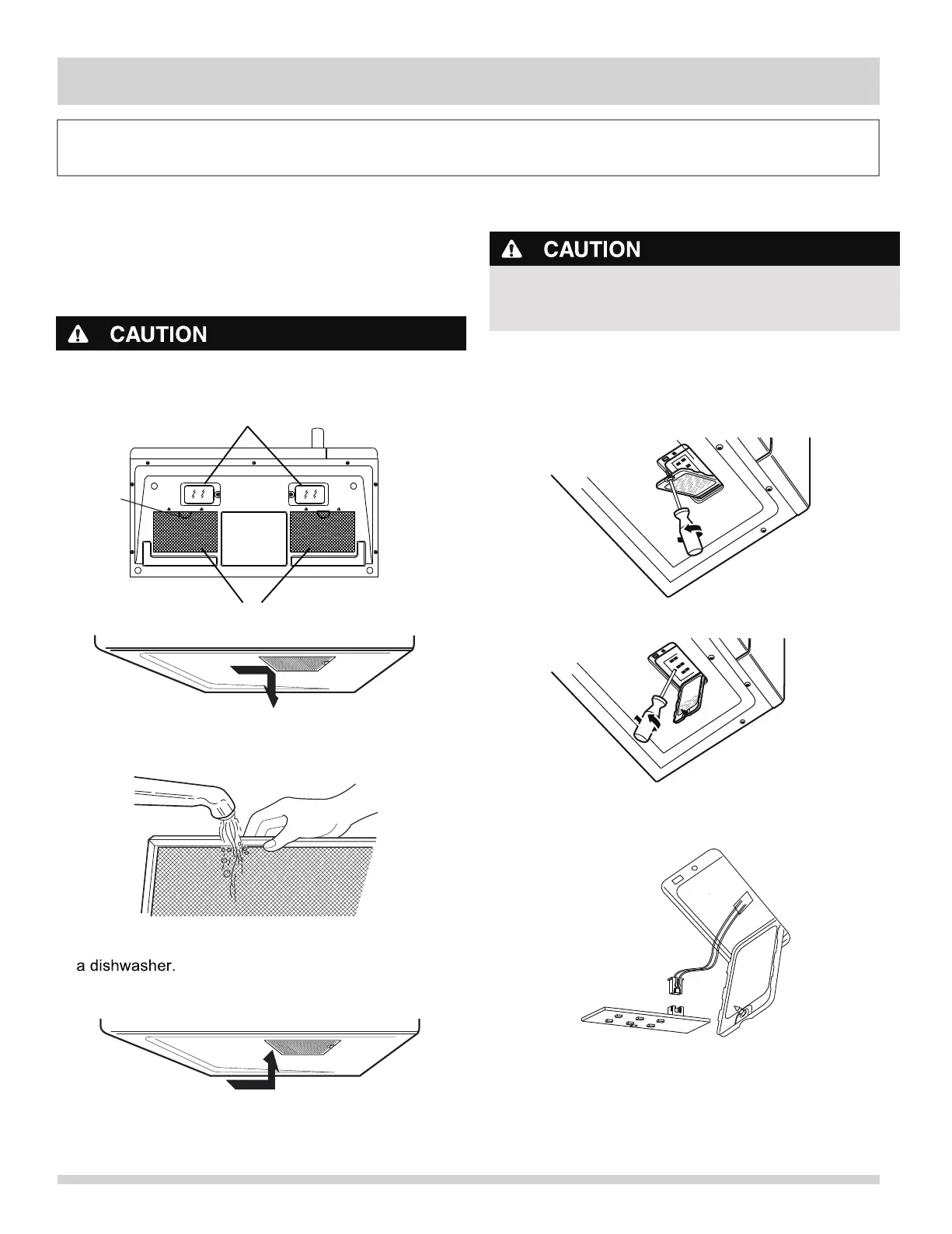 CAUTION

CAUTION

a dishwasher.