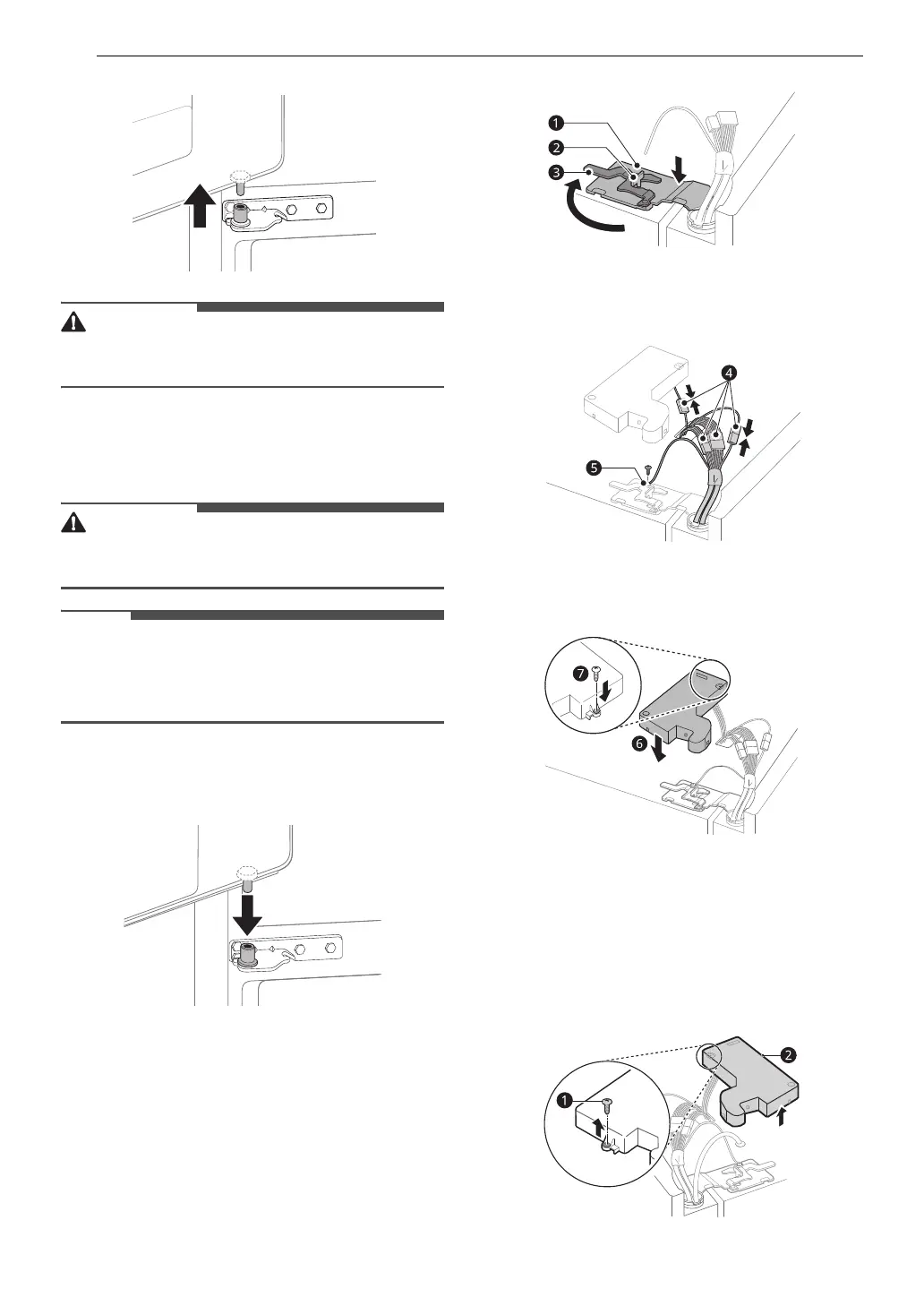 1
2
3

4
5

7
6

1
2