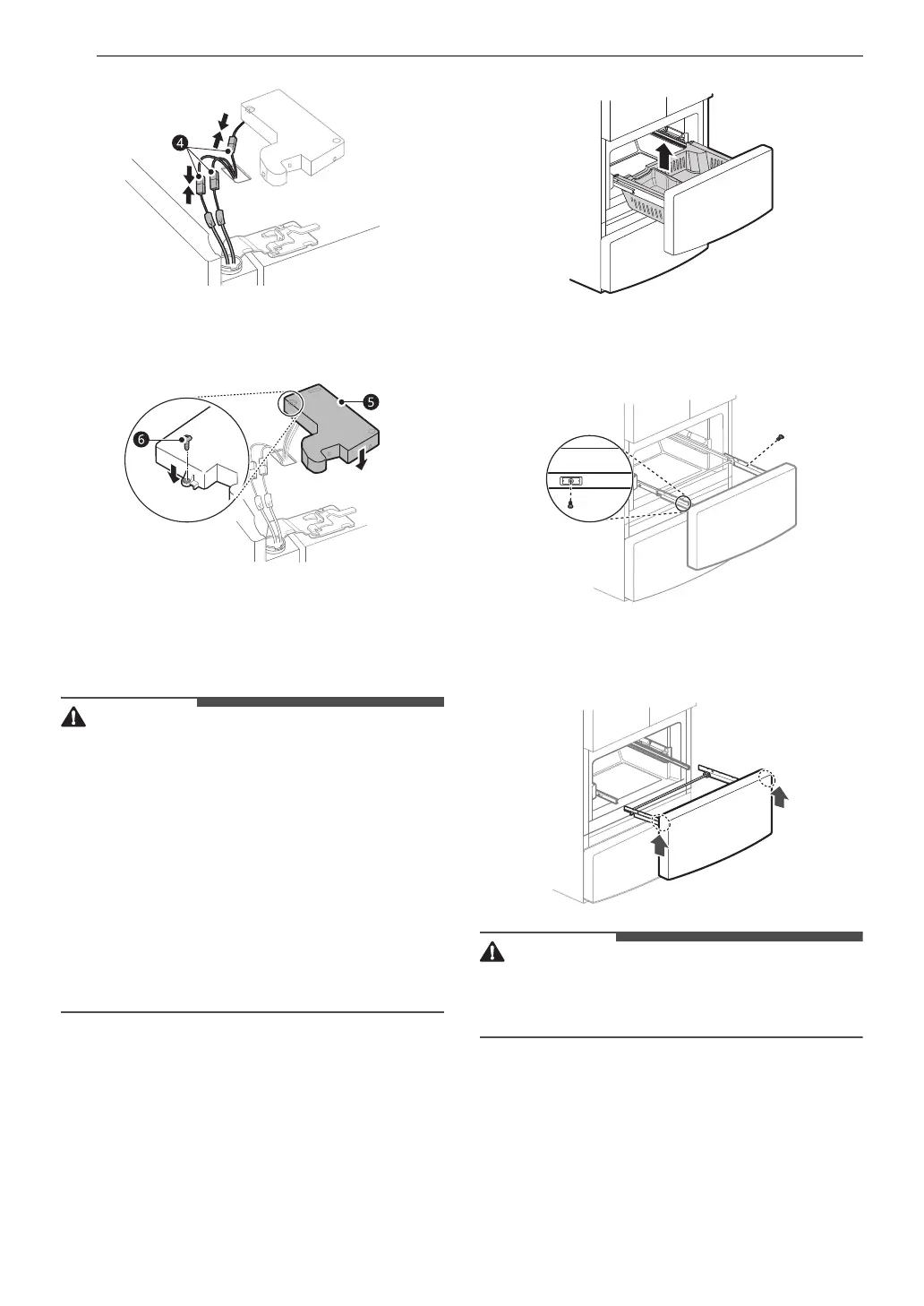 4

5

6