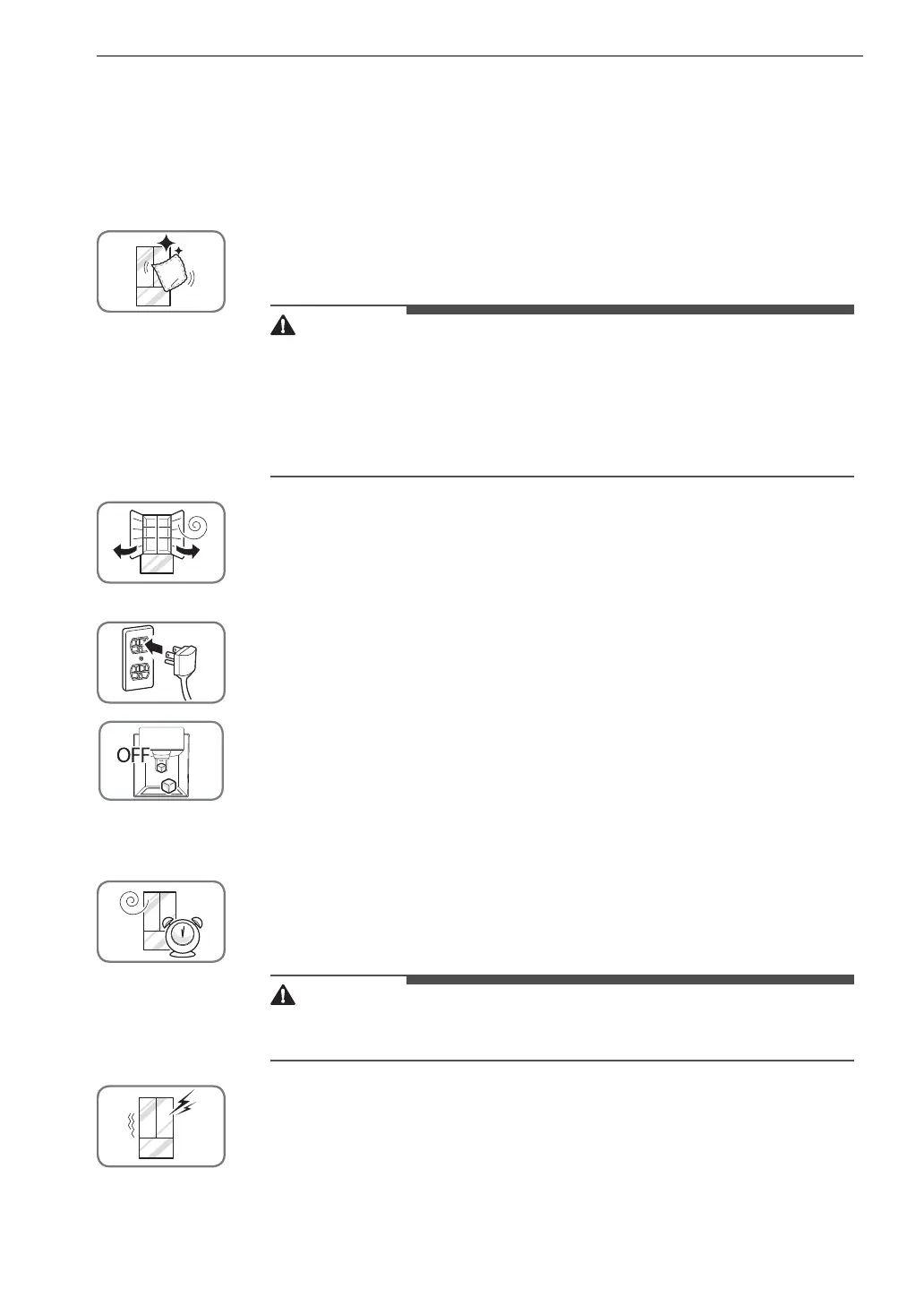 OFF