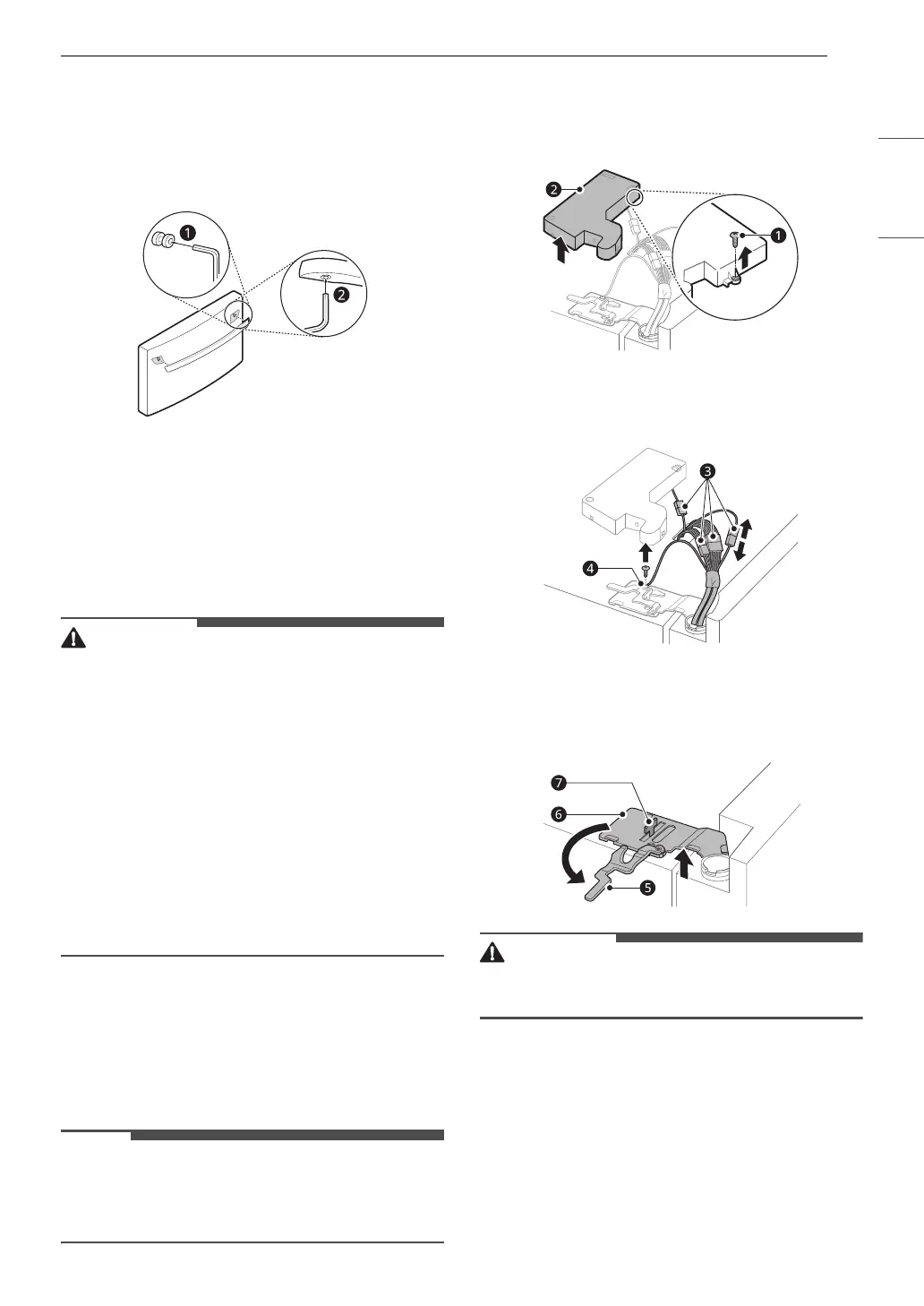 1

2

2

1

3

4

7

6

5