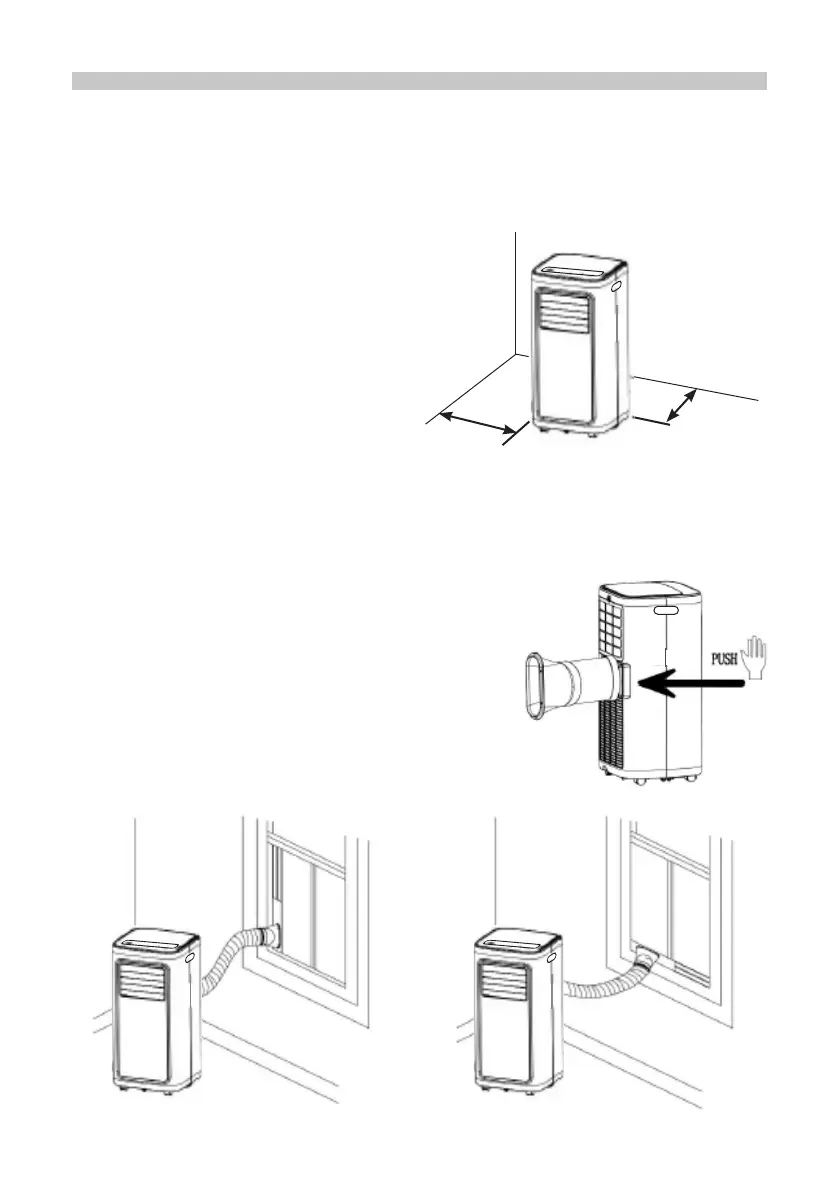 PUSH