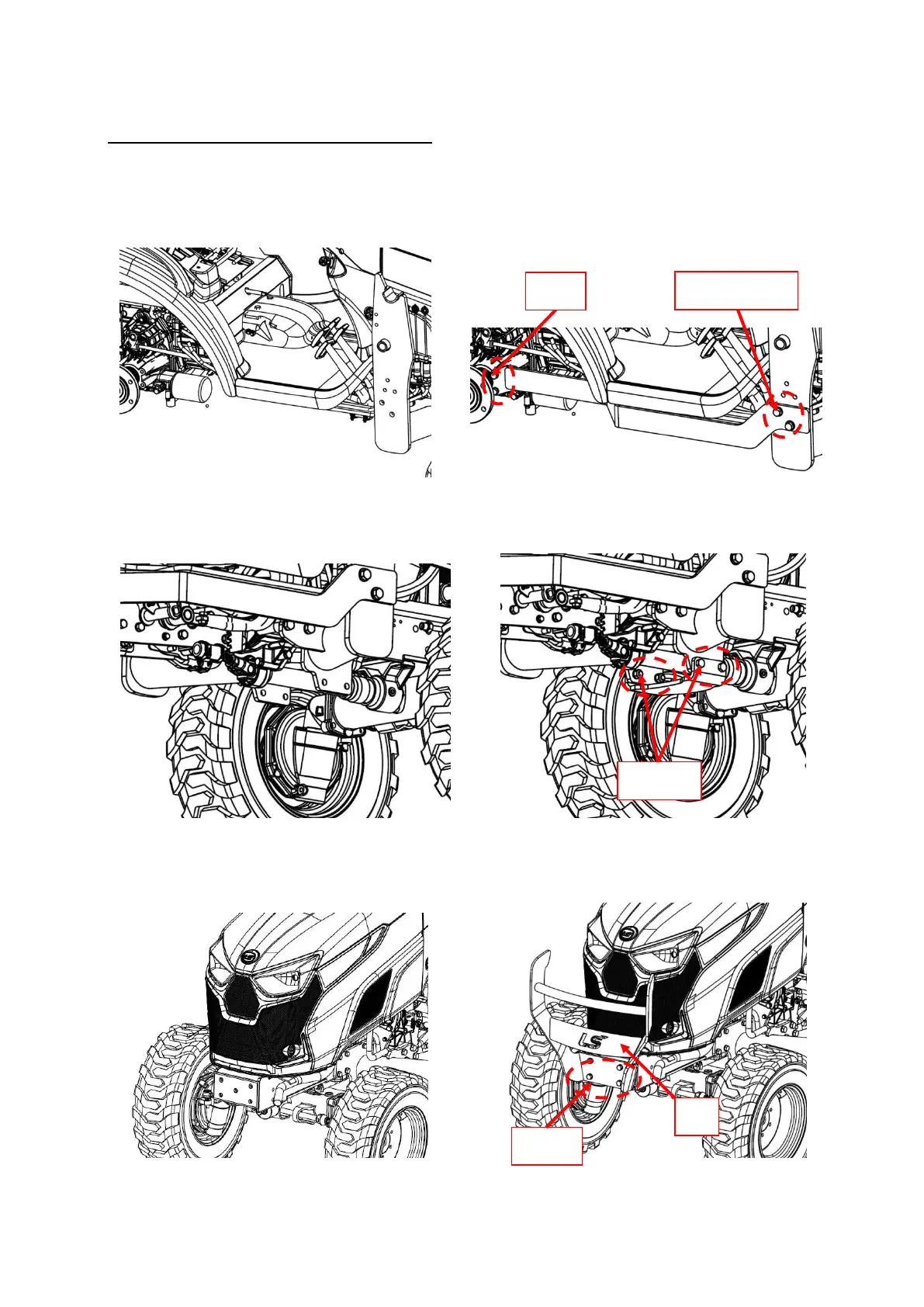 LS