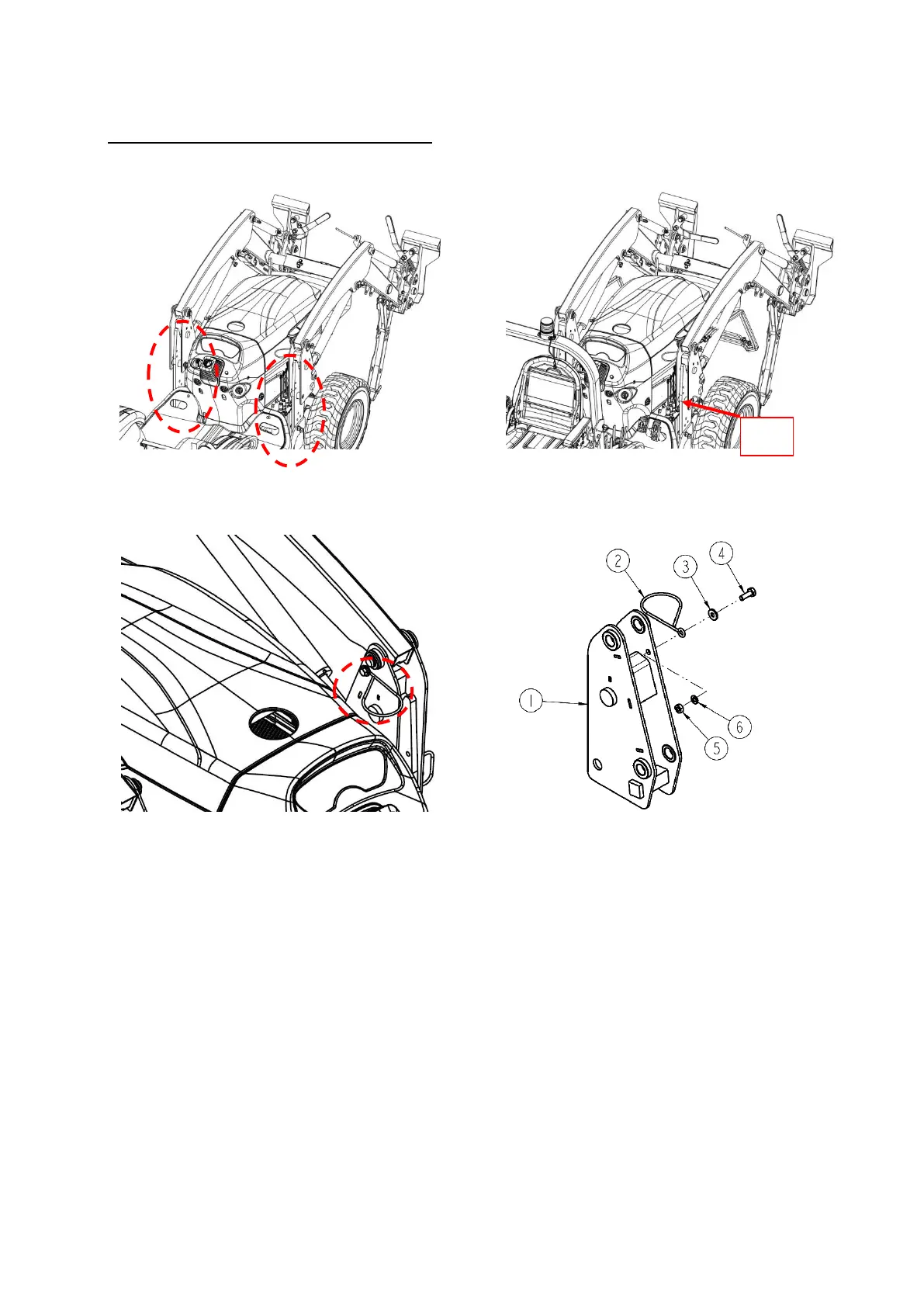 2
3
4
1
6
5