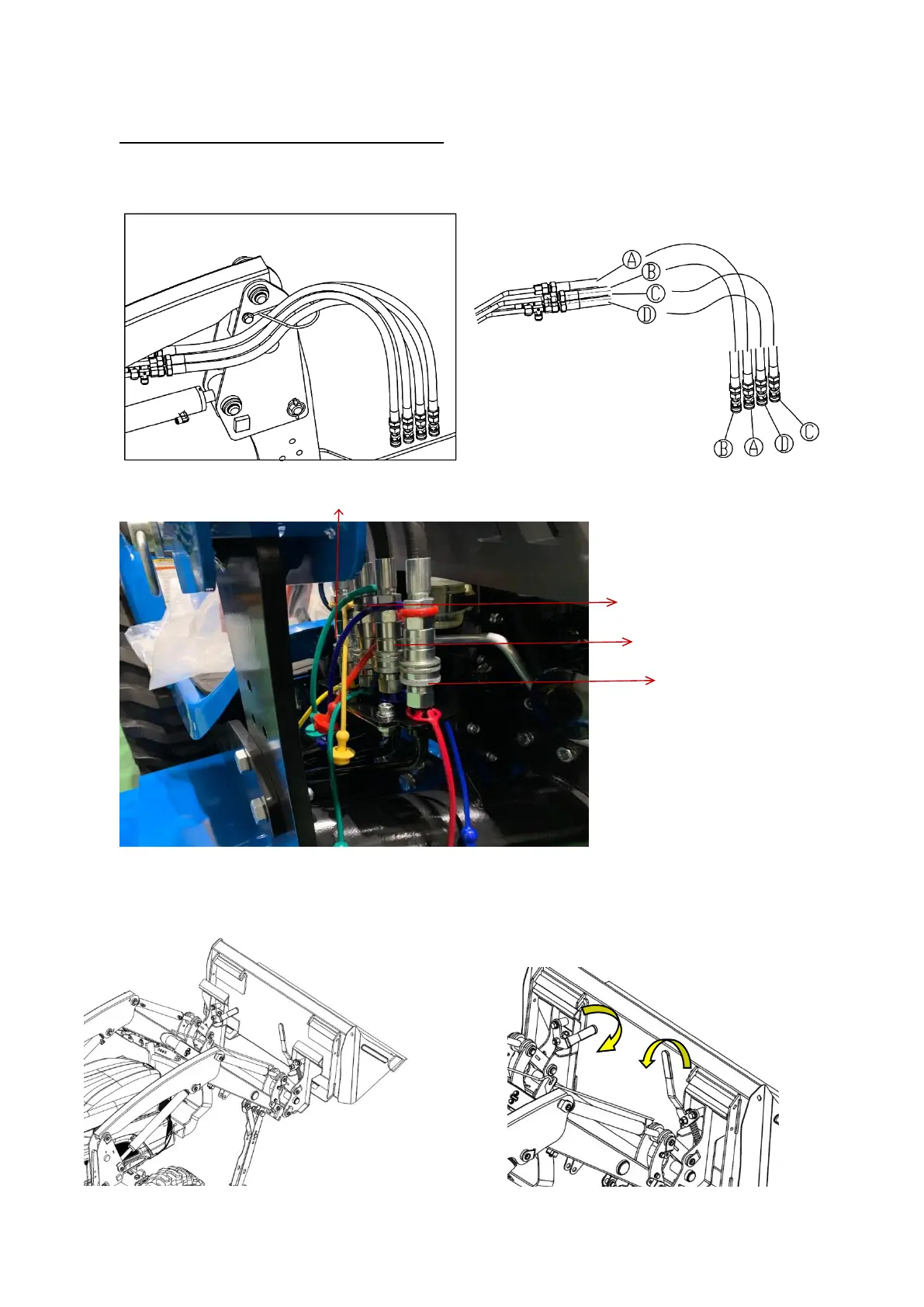 A
B
C
D
B
A
D
C