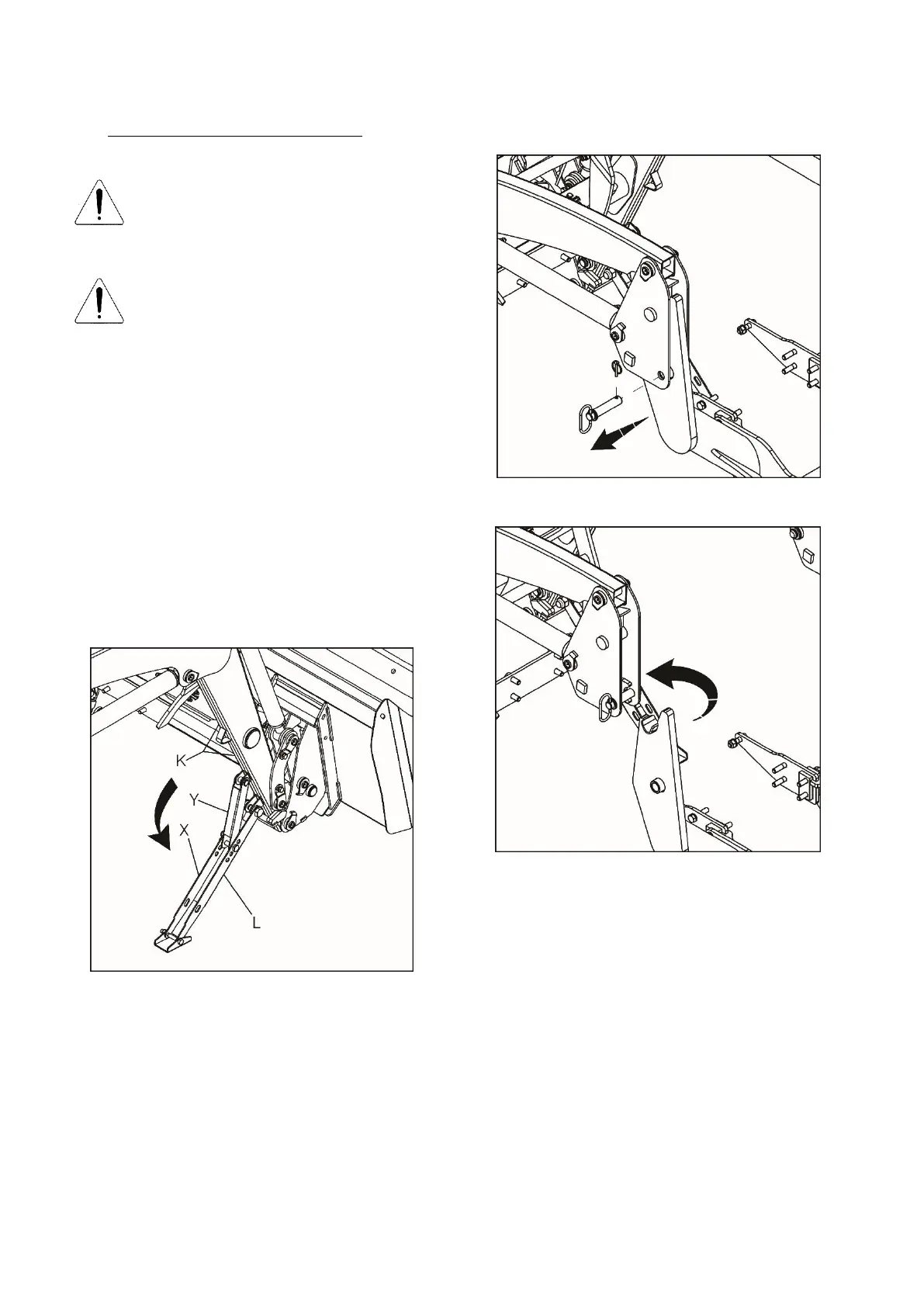 K

Y

X

L