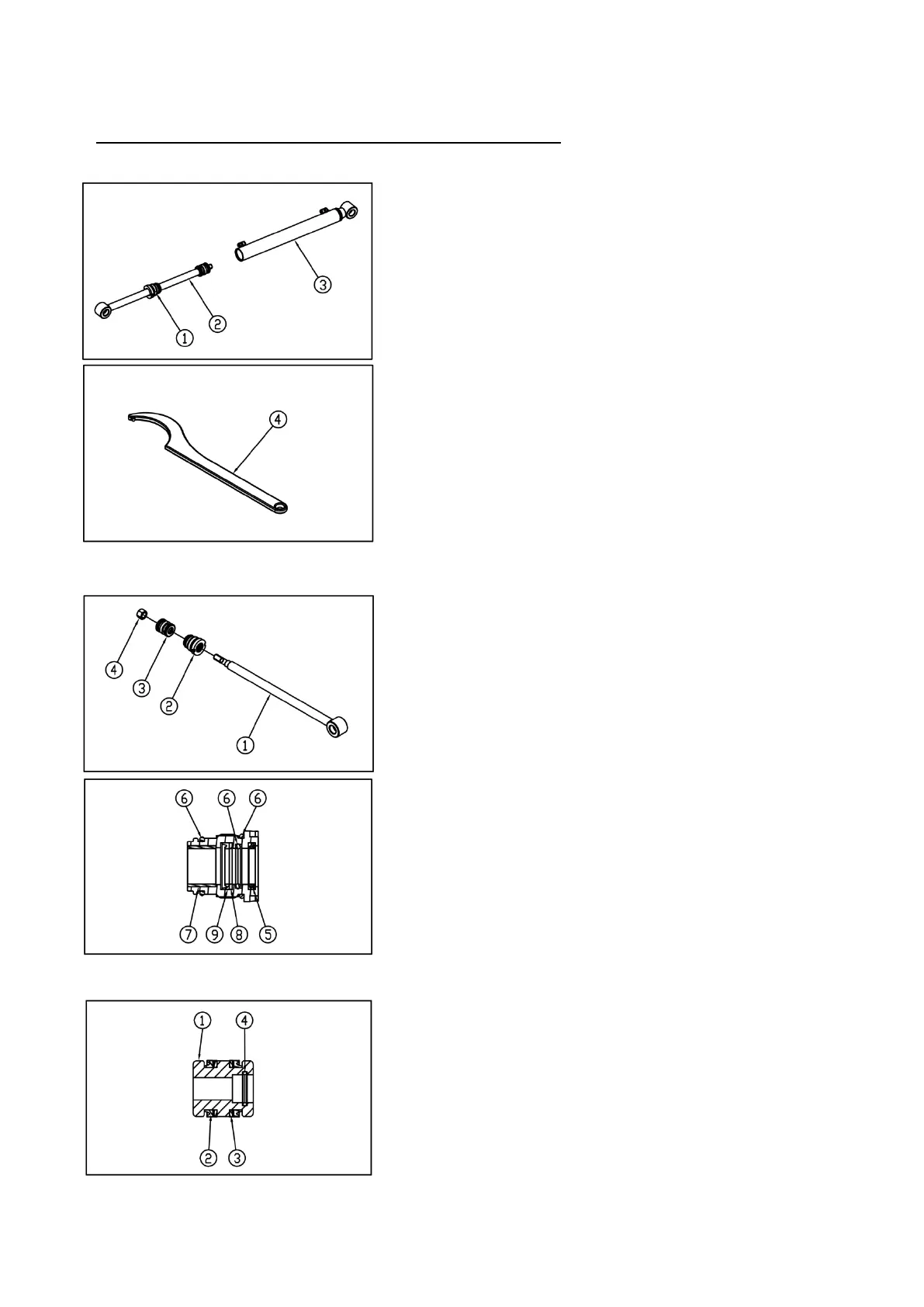 ①
②
③

④

④
③
②
①

⑥ ⑥ ⑥
⑦ ⑨ ⑧ ⑤

① ④
② ③