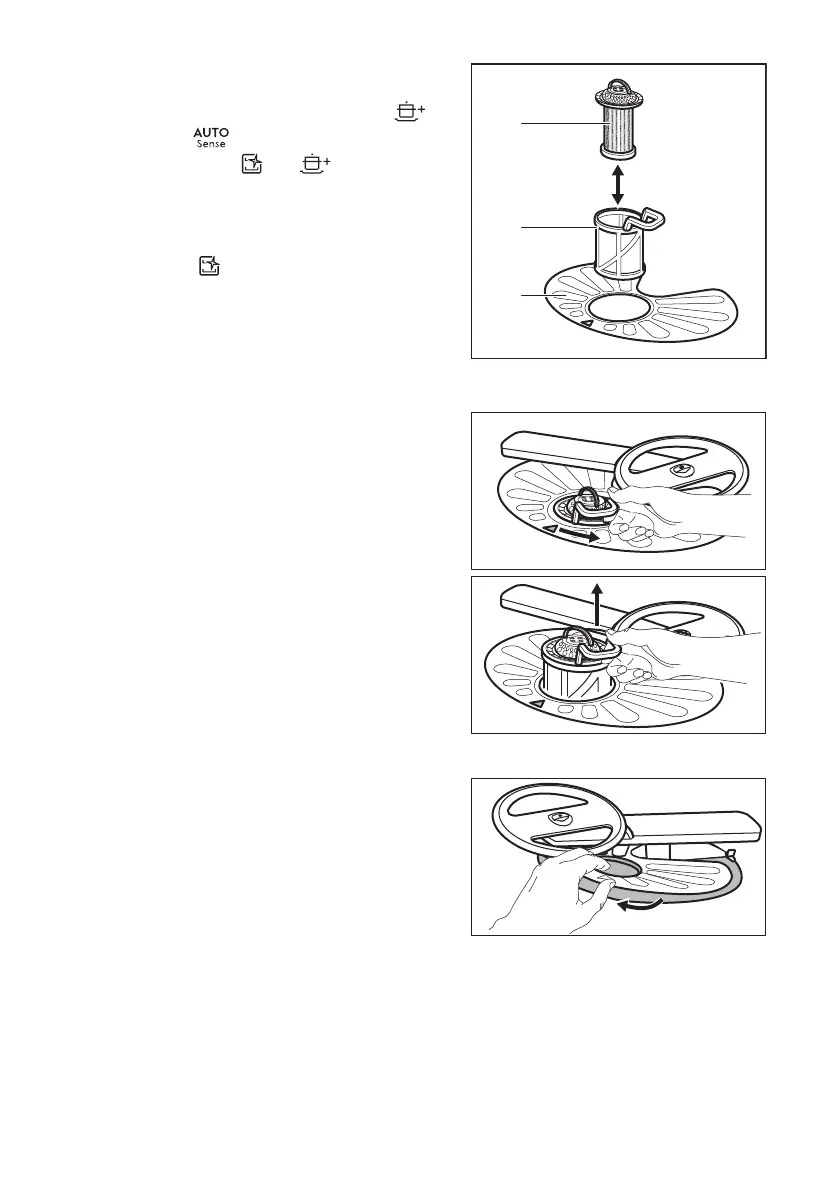 AUTO
Sense