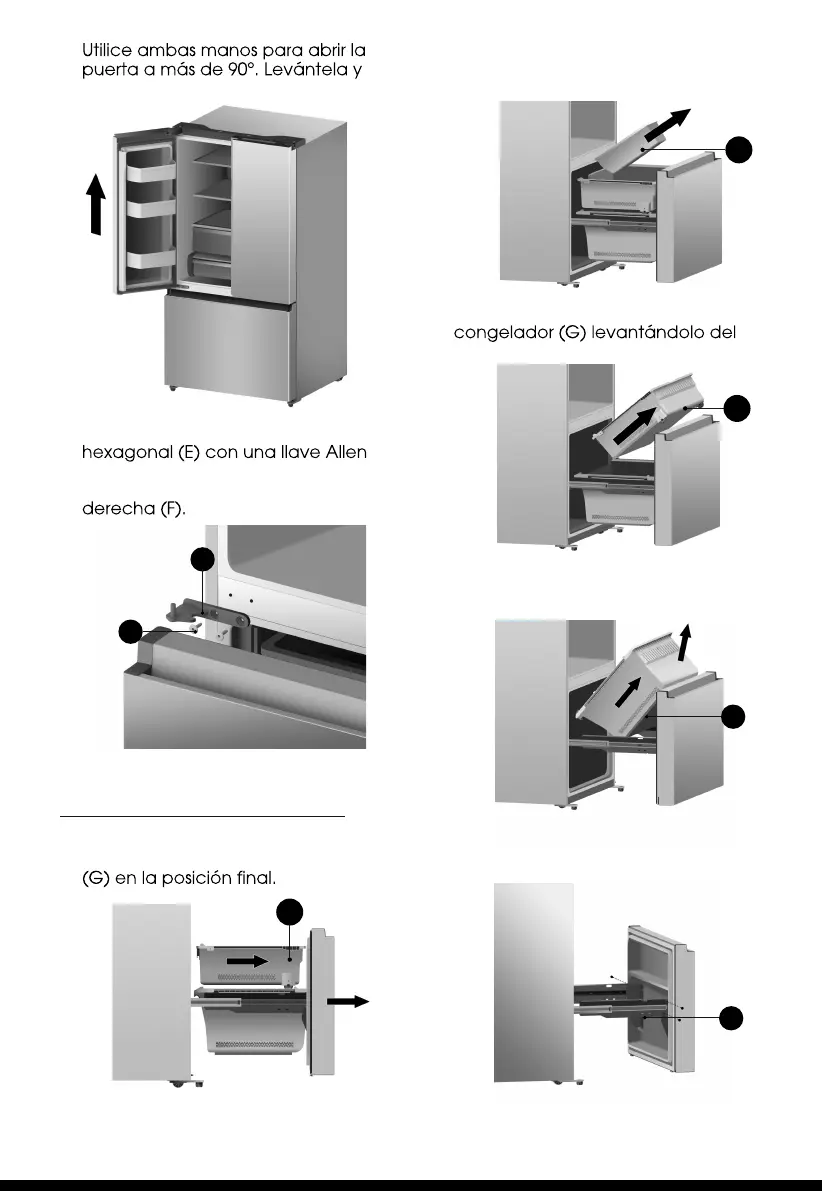 Utilice ambas manos para abrir la puerta a más de 90°. Levántela y

hexagonal (E) con una llave Allen

derecha (F).

(G) en la posición final.

congelador (G) levantándolo del