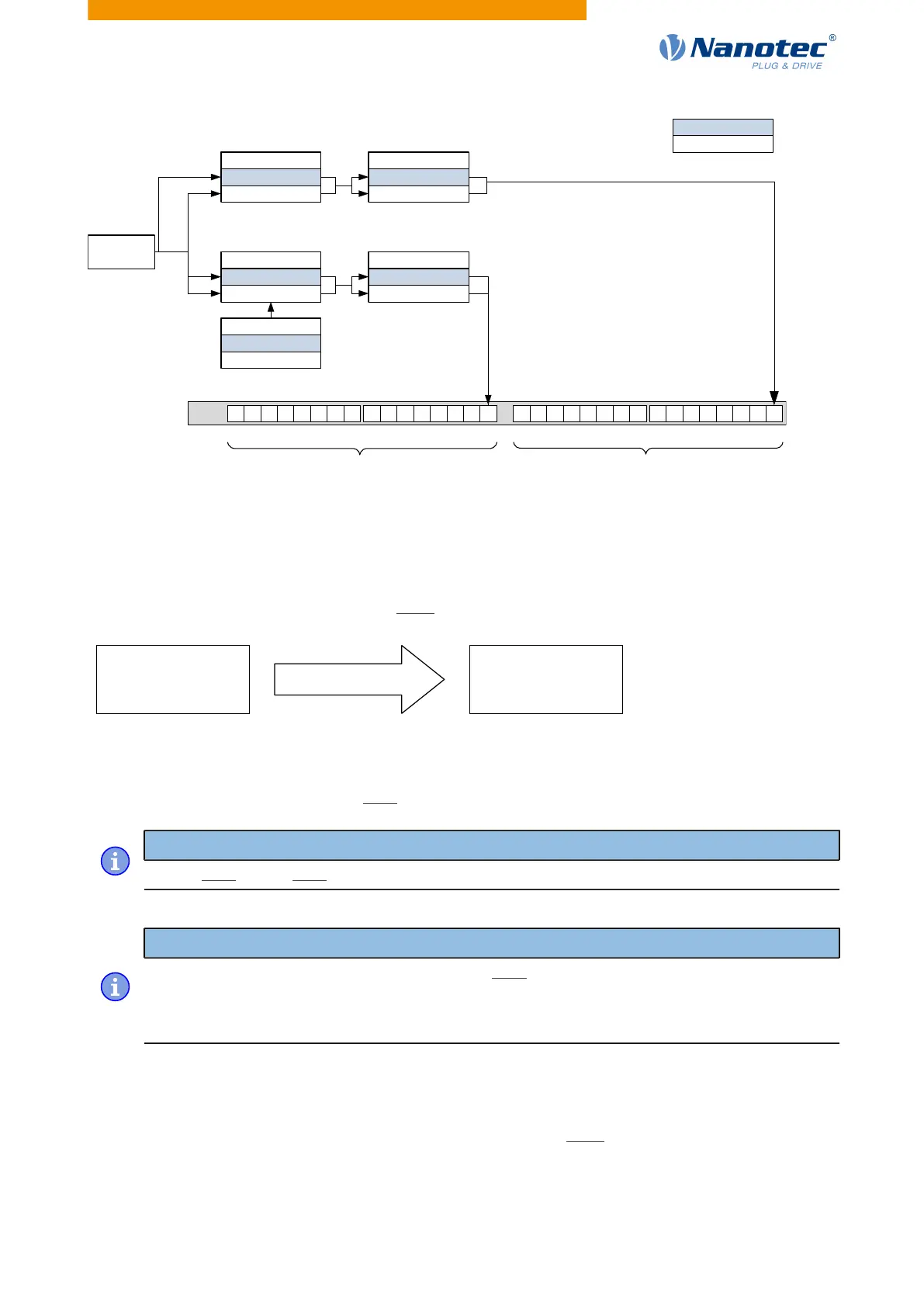 Nanotec®
PLUG & DRIVE