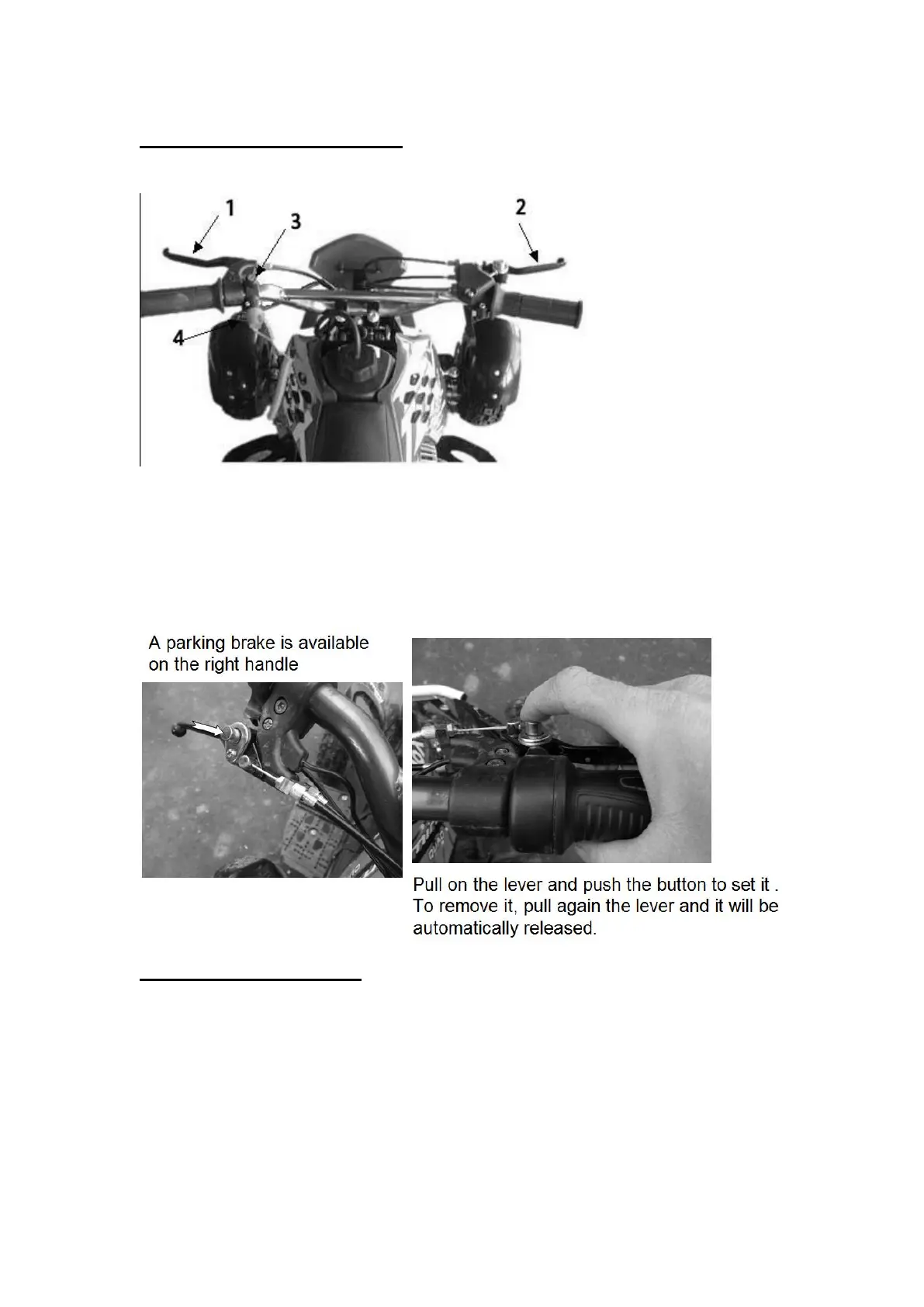 1
3
2
4

A parking brake is available on the right handle

Pull on the lever and push the button to set it . To remove it, pull again the lever and it will be automatically released.