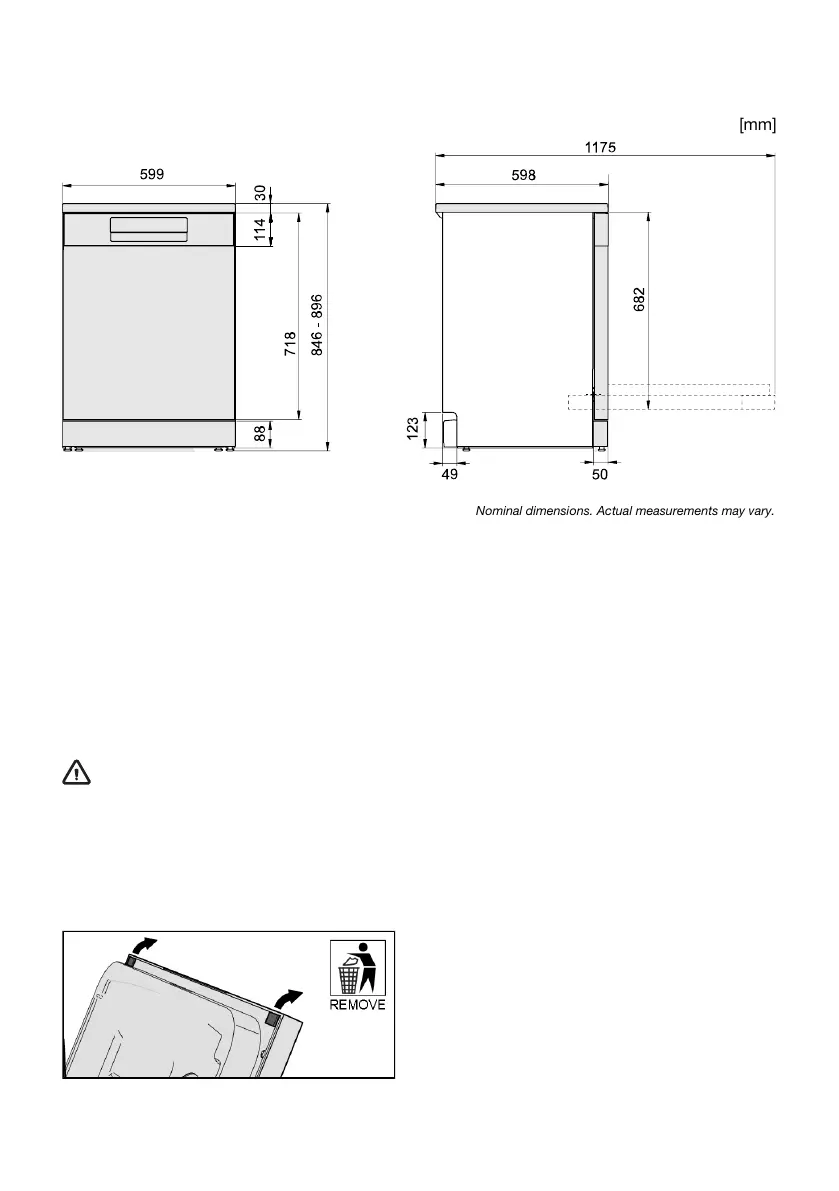 [mm]

599

30

114

718

846 - 896

88

1175

598

682

123

49

50

Nominal dimensions. Actual measurements may vary.

REMOVE