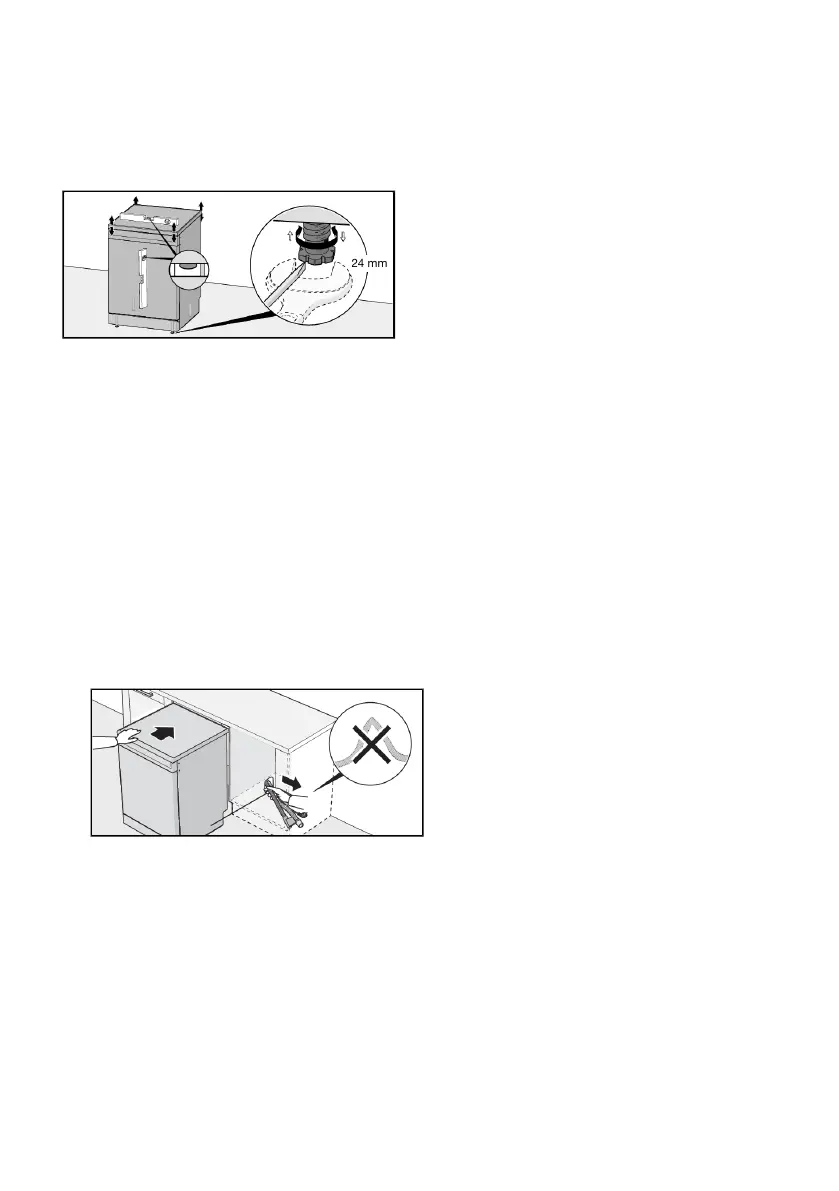 24 mm