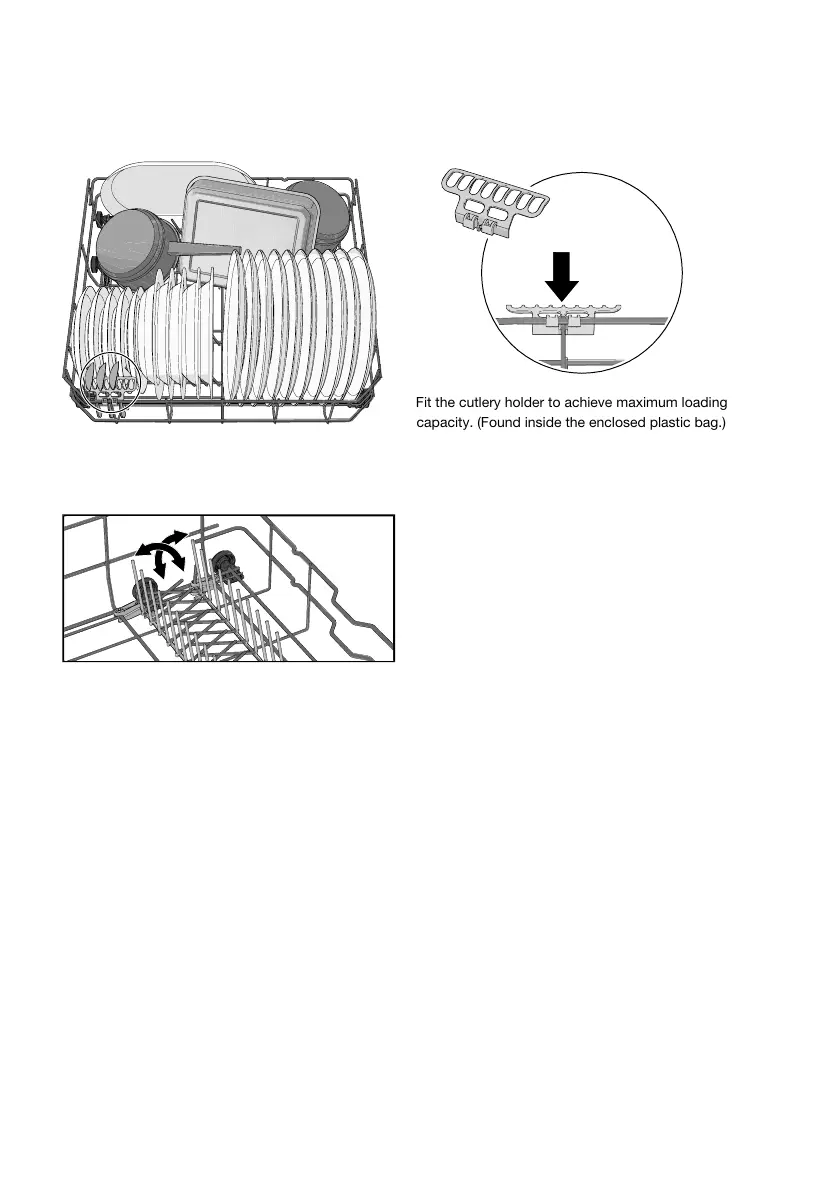 Fit the cutlery holder to achieve maximum loading capacity. (Found inside the enclosed plastic bag.)